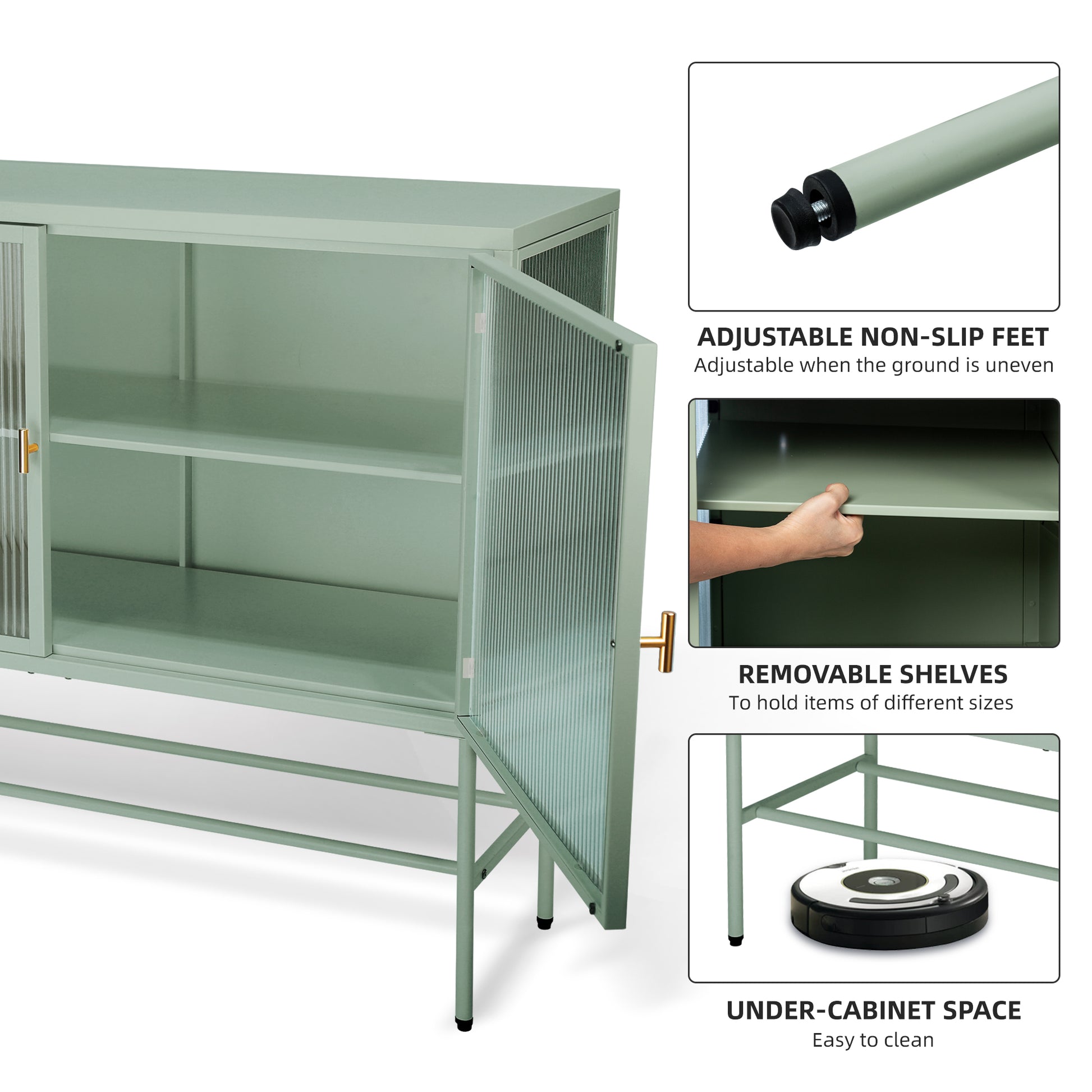 ADJUSTABLE NON-SLIP FEET
Adjustable when the ground is uneven

REMOVABLE SHELVES
To hold items of different sizes

UNDER-CABINET SPACE
Easy to clean