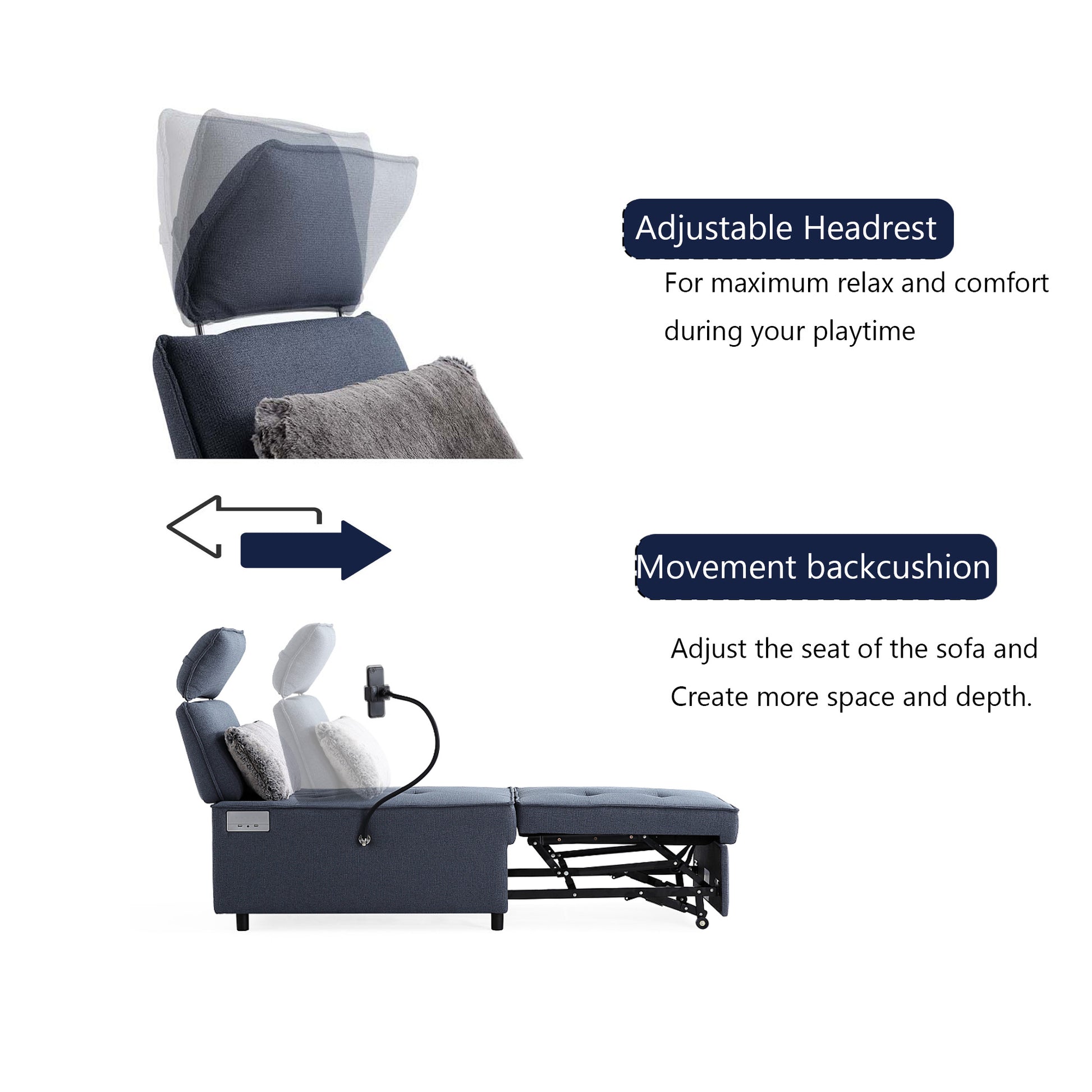 Adjustable Headrest

For maximum relax and comfort during your playtime

Movement backcushion

Adjust the seat of the sofa and Create more space and depth.