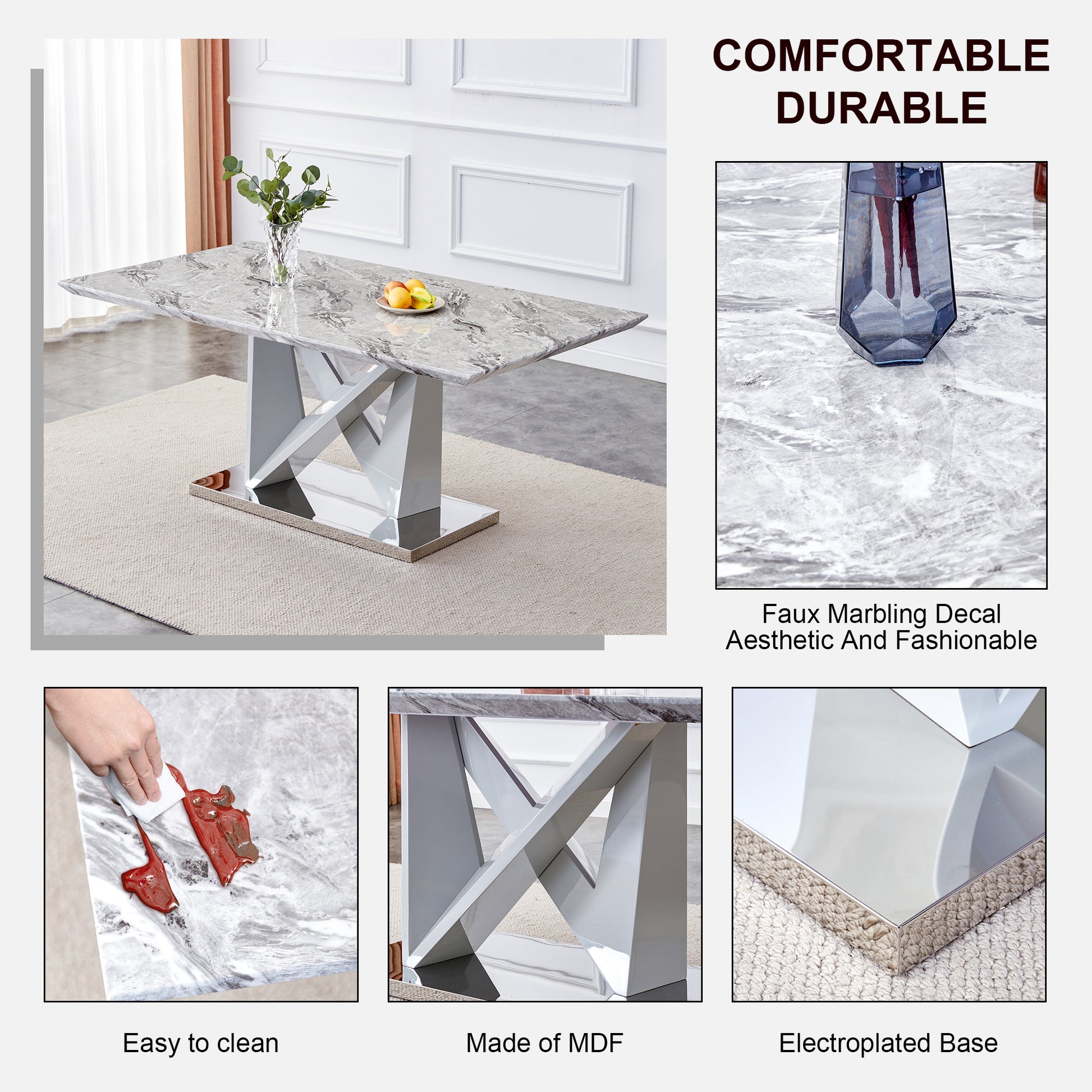 COMFORTABLE
DURABLE

Faux Marbling Decal
Aesthetic And Fashionable

Easy to clean

Made of MDF

Electroplated Base