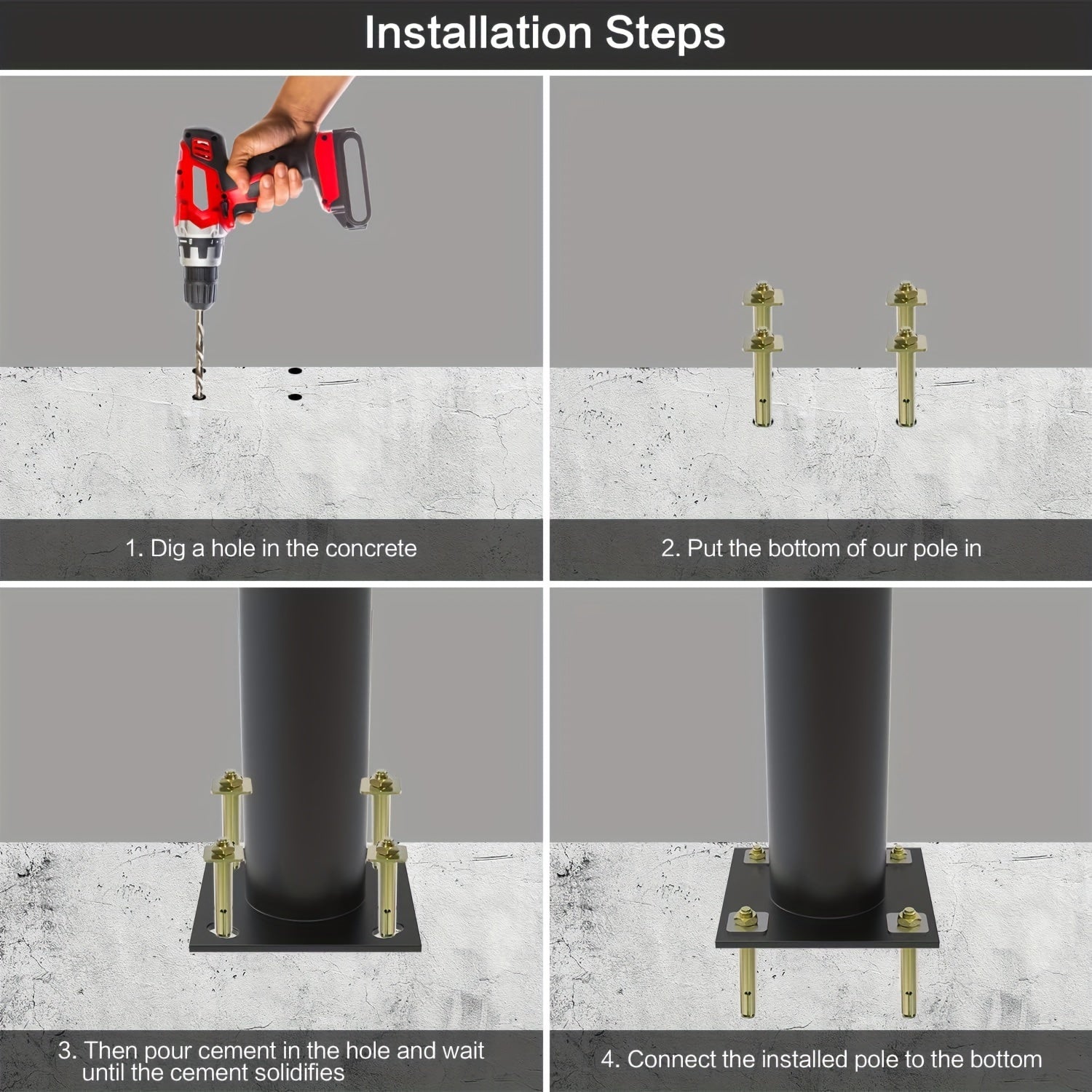 Installation Steps

1. Dig a hole in the concrete

2. Put the bottom of our pole in

3. Then pour cement in the hole and wait until the cement solidifies

4. Connect the installed pole to the bottom