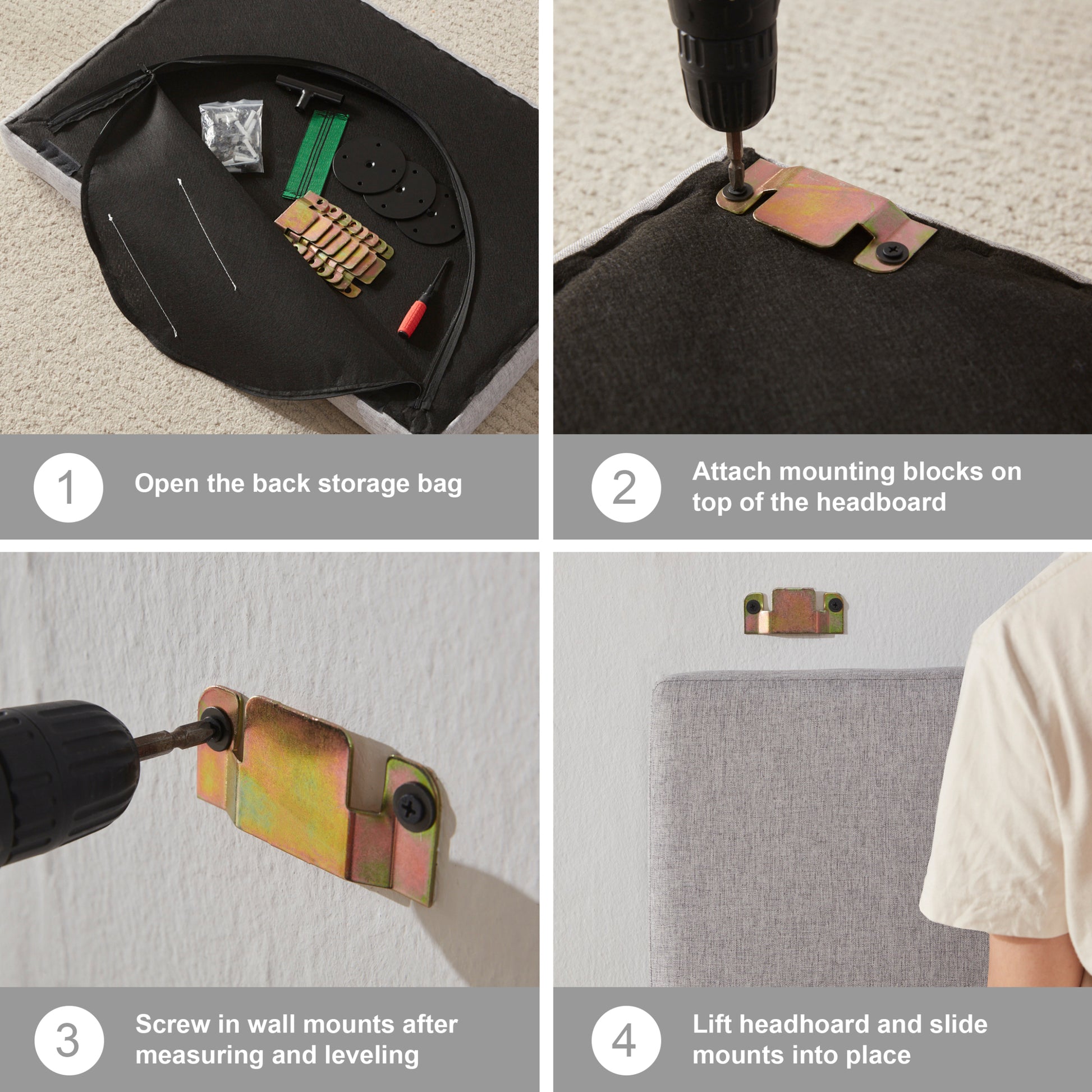 1 Open the back storage bag

2 Attach mounting blocks on top of the headboard

3 Screw in wall mounts after measuring and leveling

4 Lift headhoard and slide mounts into place