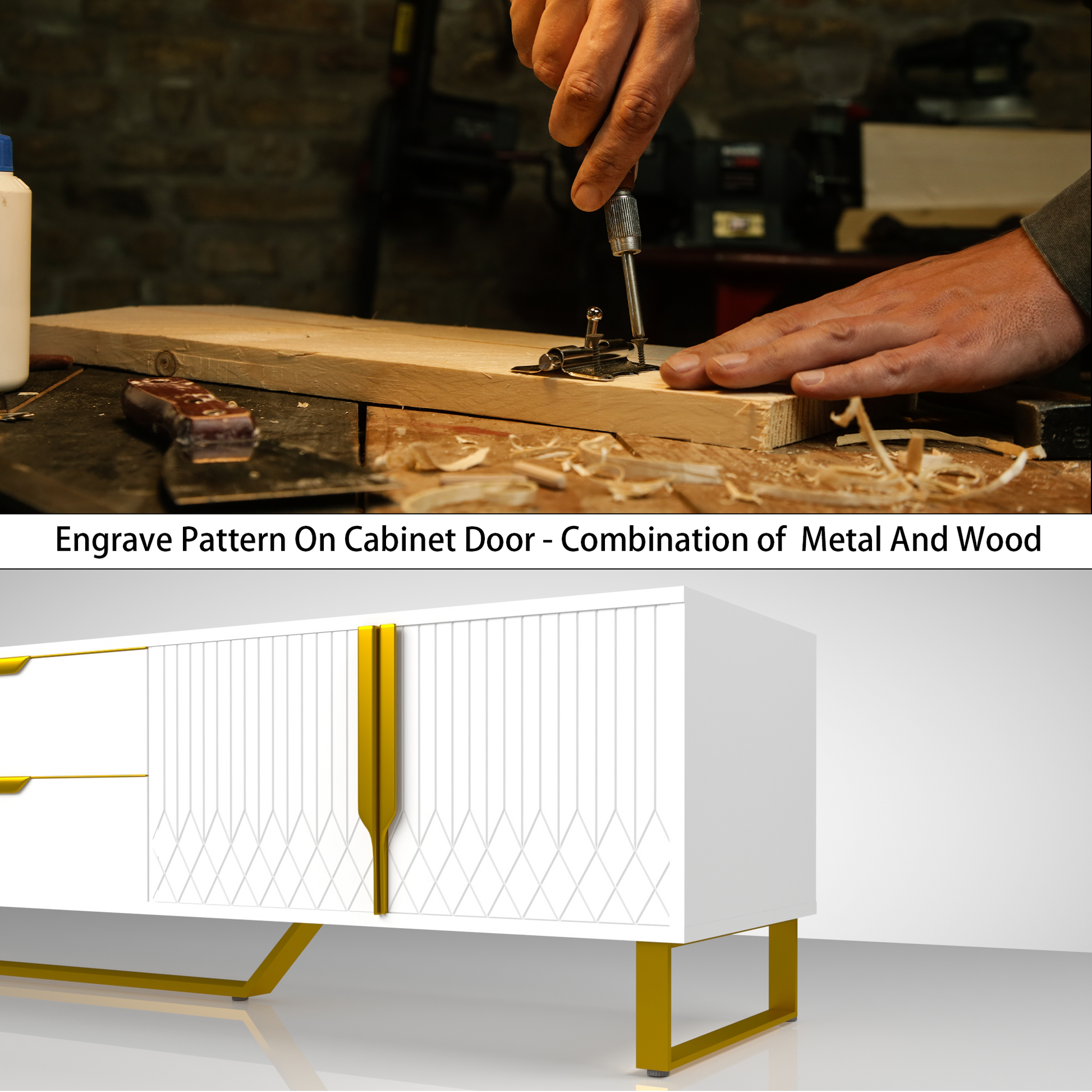 Engrave Pattern On Cabinet Door - Combination of  Metal And Wood