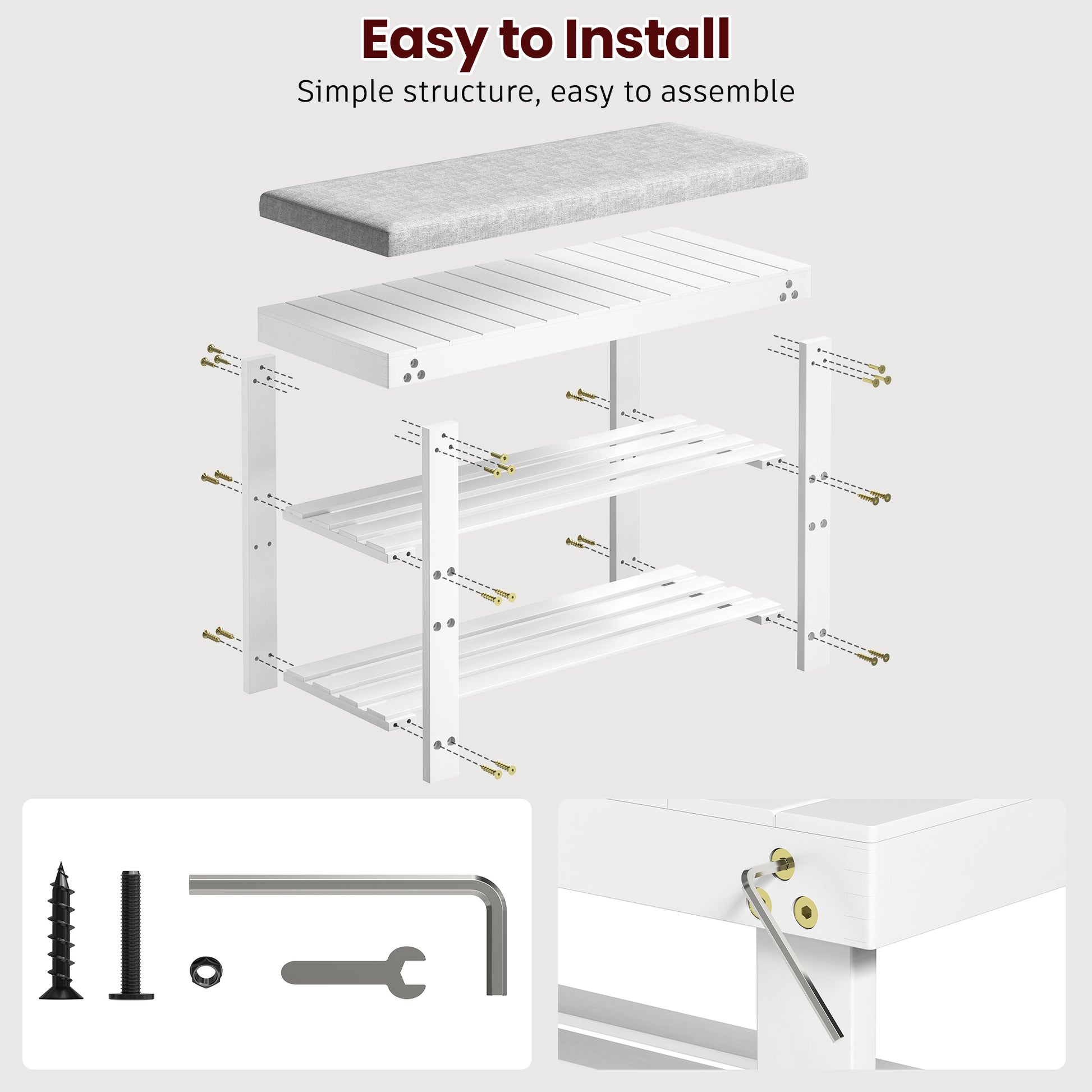 Easy to Install

Simple structure, easy to assemble