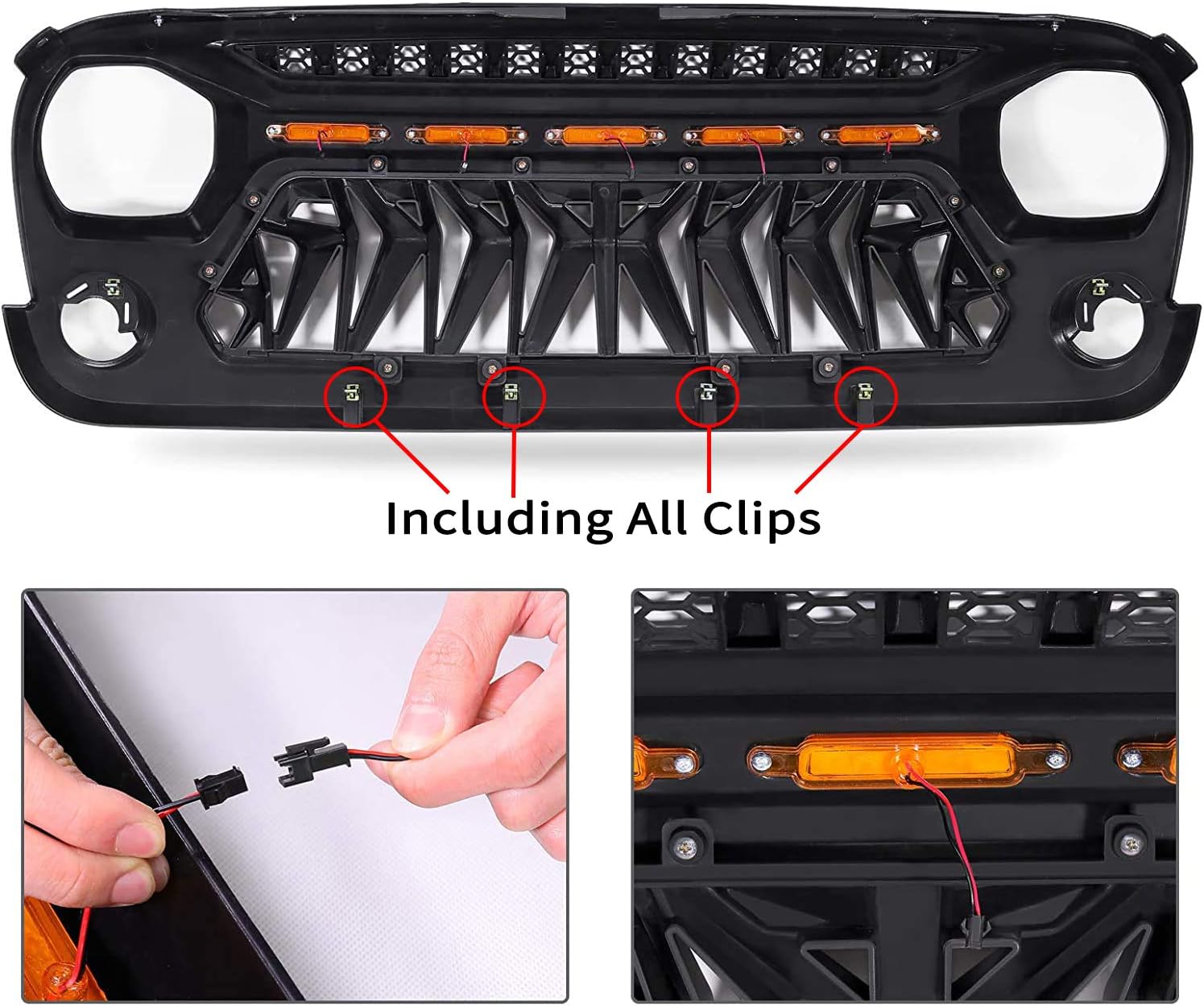 Including All Clips