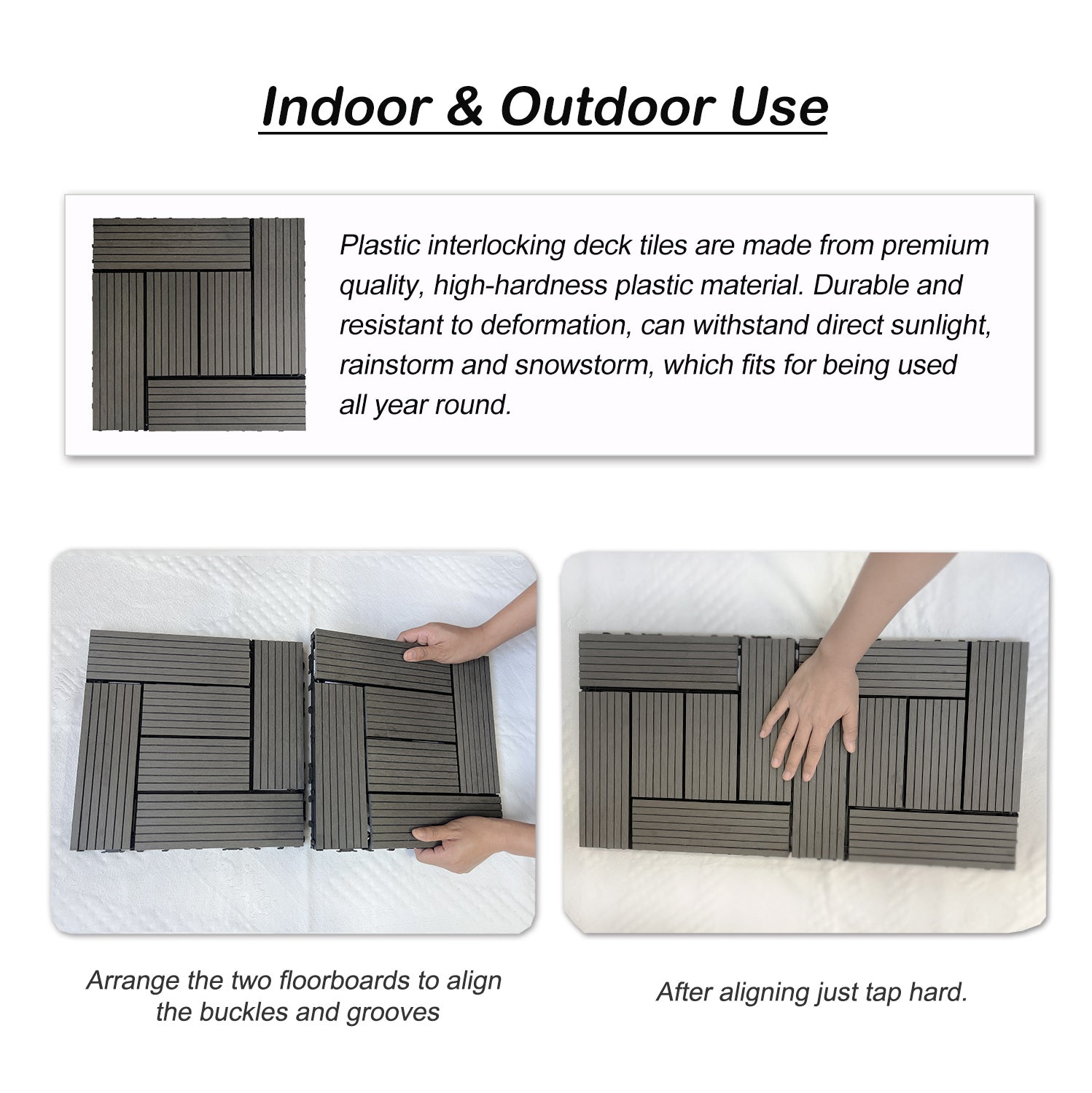 Indoor & Outdoor Use

Plastic interlocking deck tiles are made from premium quality, high-hardness plastic material. Durable and resistant to deformation, can withstand direct sunlight, rainstorm and snowstorm, which fits for being used all year round.

Arrange the two floorboards to align the buckles and grooves

After aligning just tap hard.