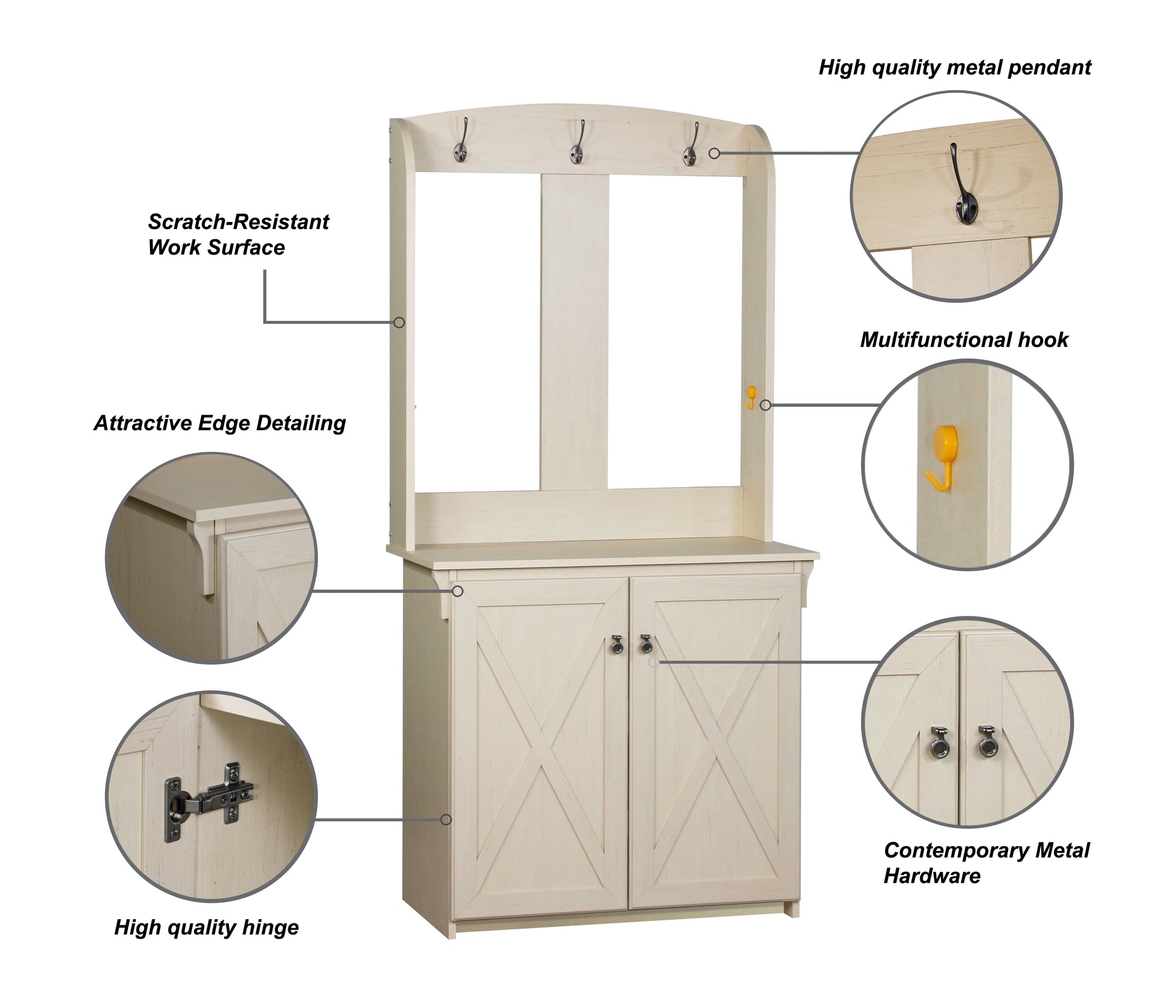 High quality metal pendant

Scratch-Resistant Work Surface

Multifunctional hook

Attractive Edge Detailing

Contemporary Metal Hardware

High quality hinge