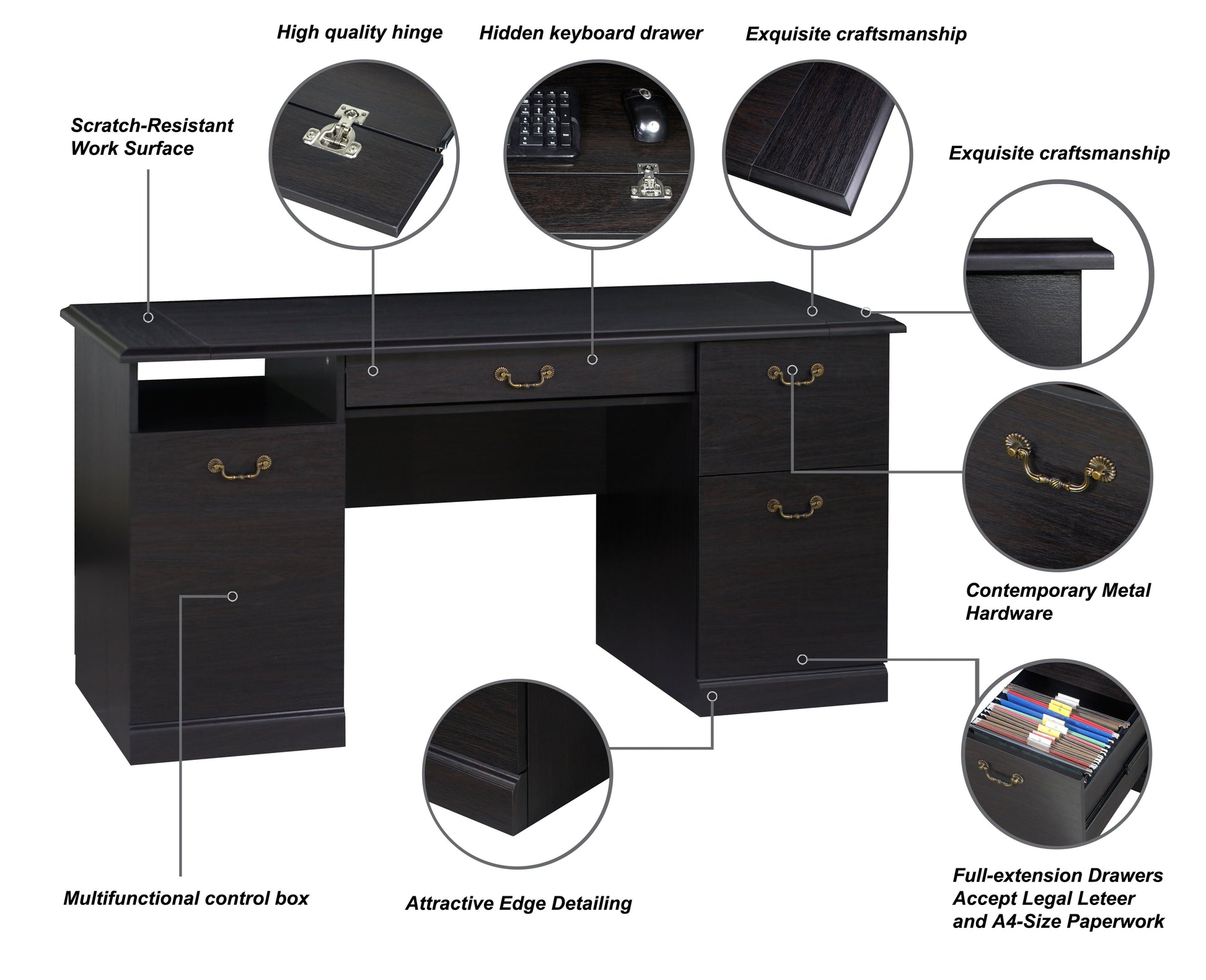 High quality hinge

Hidden keyboard drawer

Exquisite craftsmanship

Scratch-Resistant Work Surface

Exquisite craftsmanship

Contemporary Metal Hardware

Multifunctional control box

Attractive Edge Detailing

Full-extension Drawers Accept Legal Leteer and A4-Size Paperwork