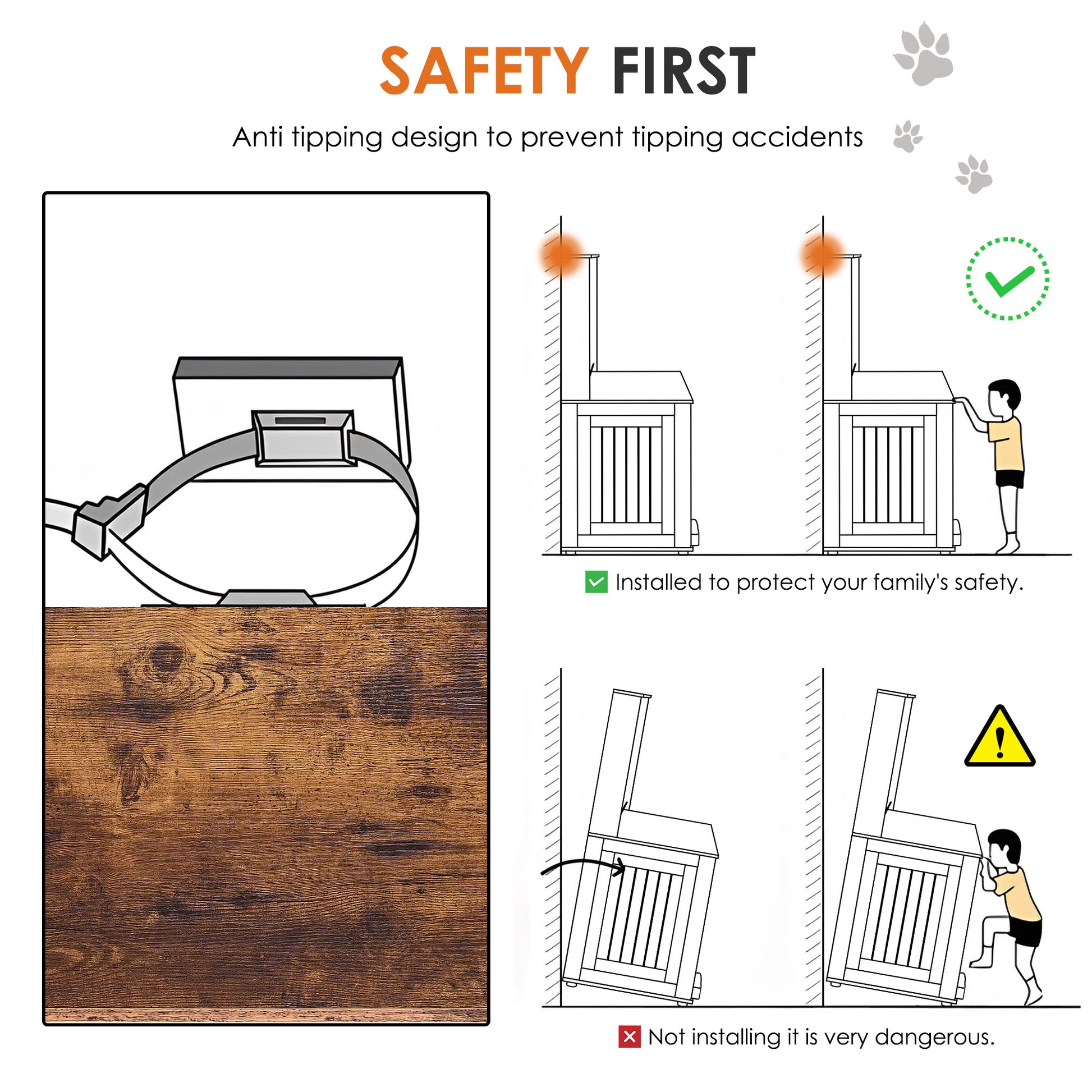 SAFETY FIRST

Anti tipping design to prevent tipping accidents

Installed to protect your family's safety.

Not installing it is very dangerous.