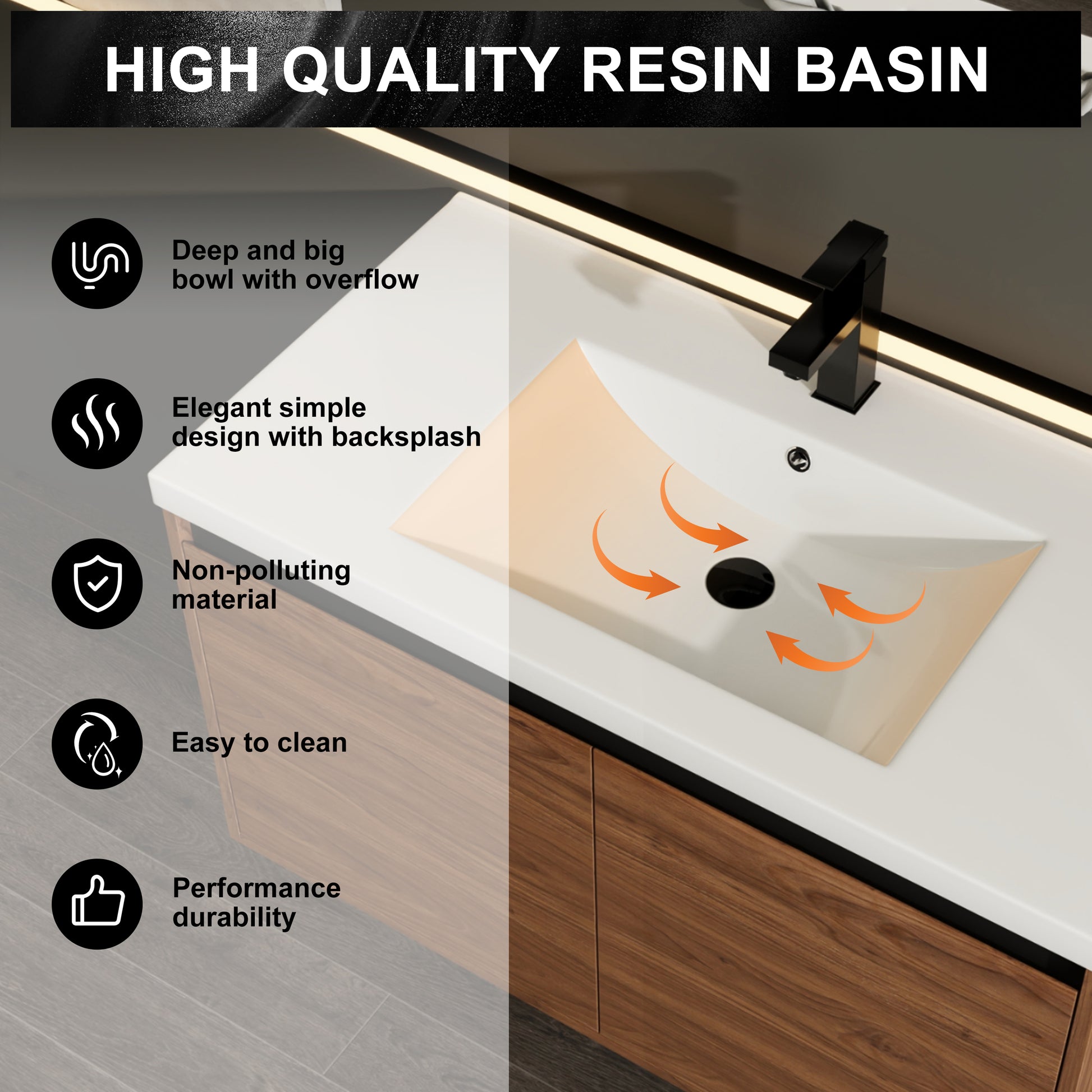 HIGH QUALITY RESIN BASIN

Deep and big bowl with overflow

Elegant simple design with backsplash

Non-polluting material

Easy to clean

Performance durability