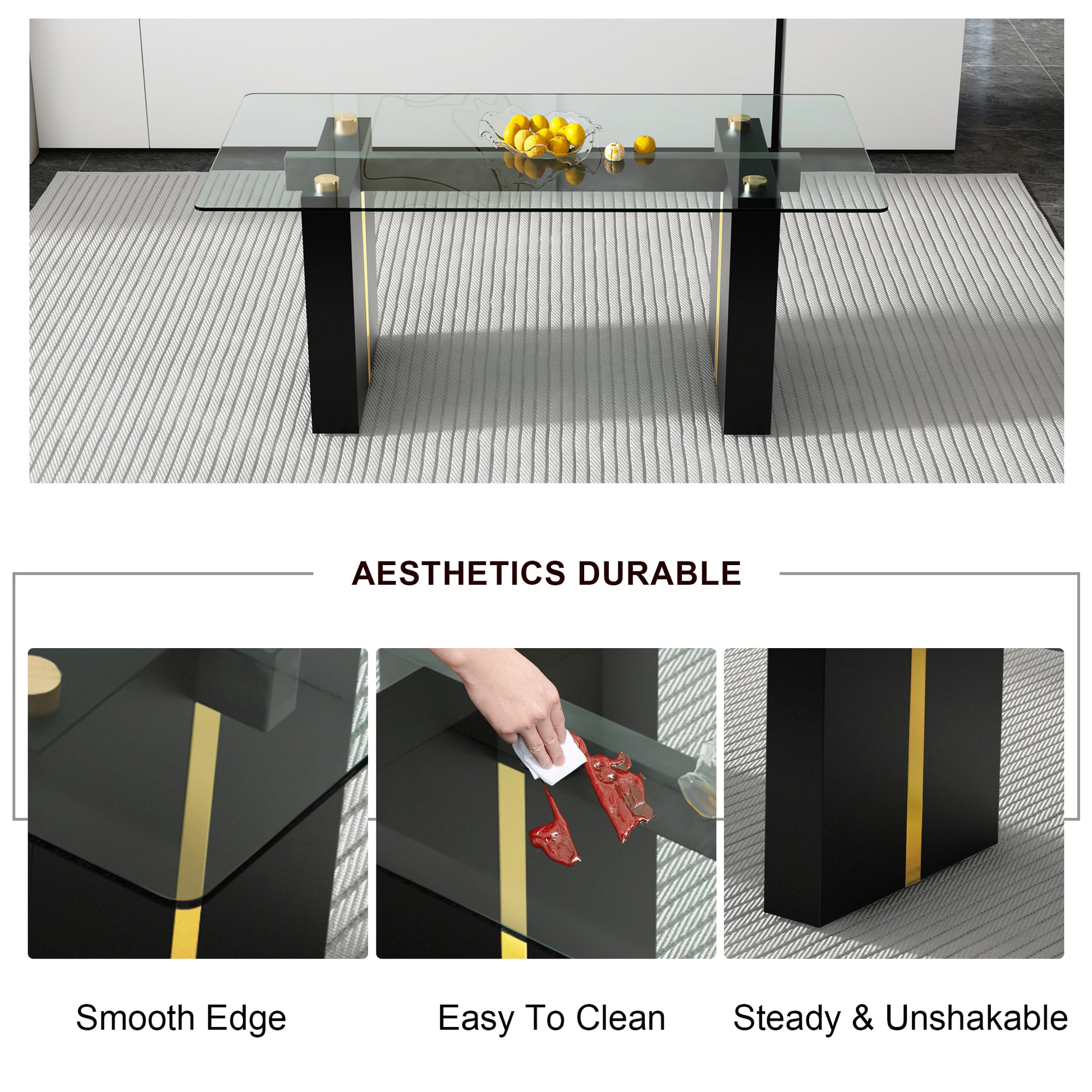 AESTHETICS DURABLE

Smooth Edge

Easy To Clean

Steady & Unshakable