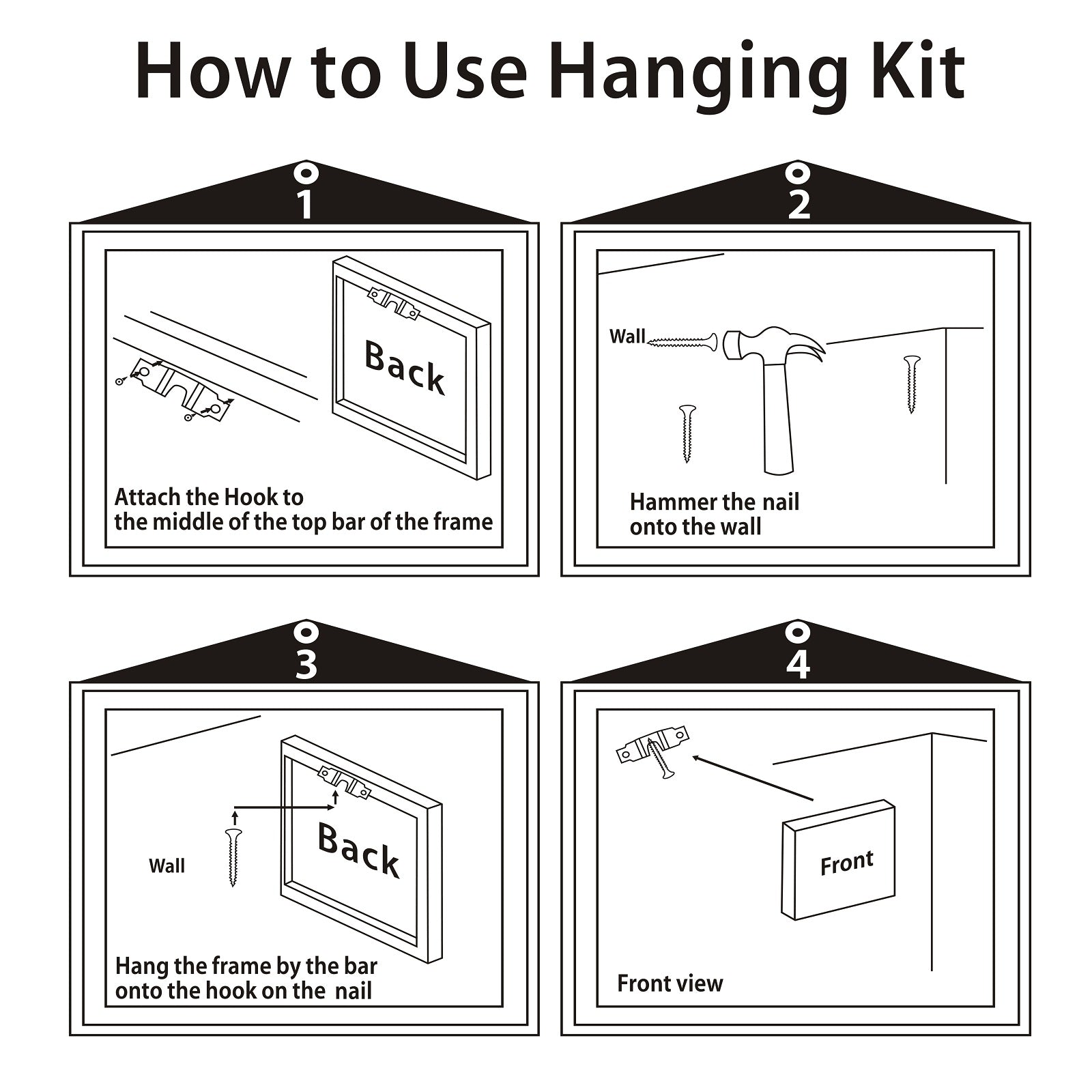 How to Use Hanging Kit

1

Back

Attach the Hook to the middle of the top bar of the frame

2

Wall

Hammer the nail onto the wall

3

Wall

Back

Hang the frame by the bar onto the hook on the nail

4

Front

Front view