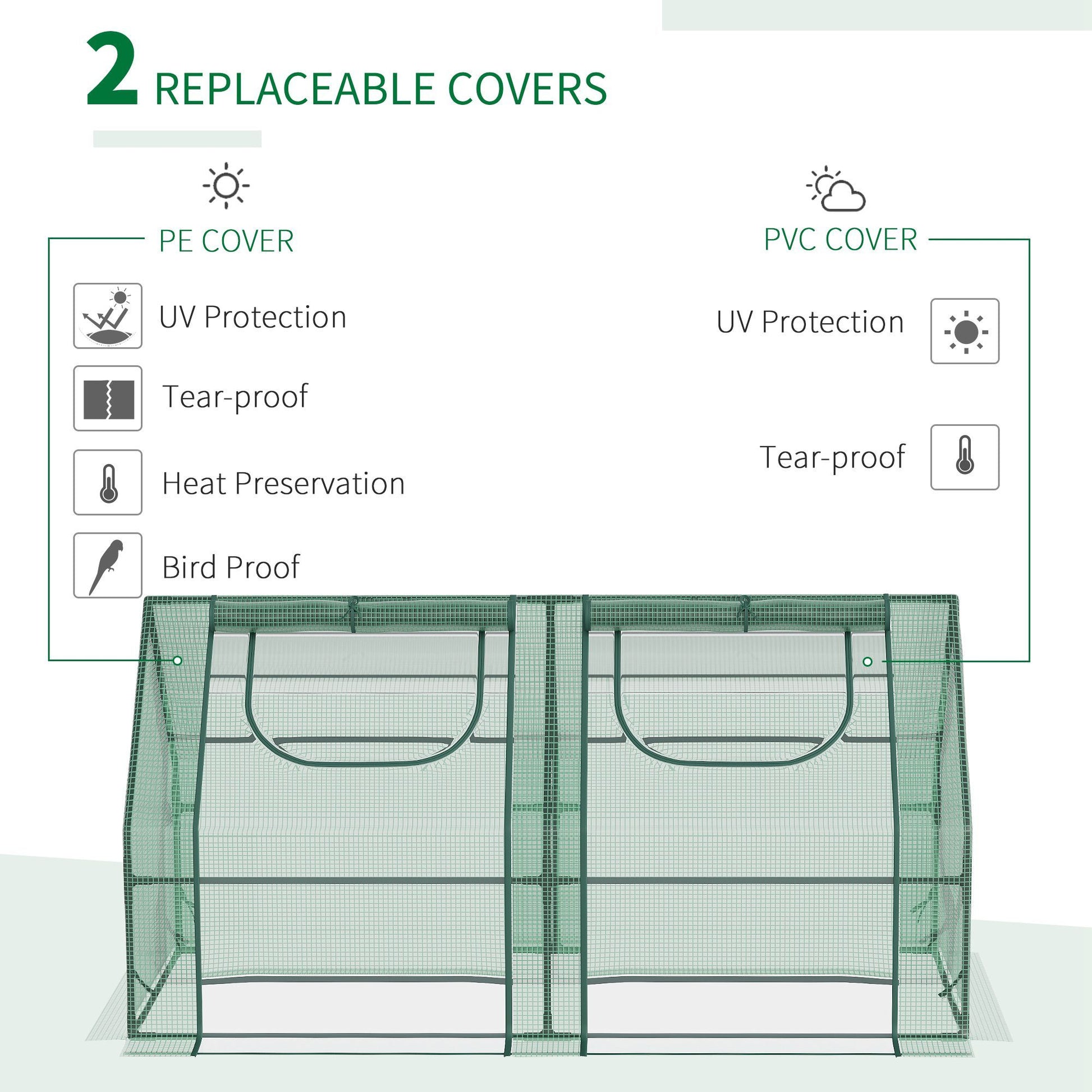 2 REPLACEABLE COVERS

PE COVER

UV Protection

Tear-proof

Heat Preservation

Bird Proof

PVC COVER

UV Protection

Tear-proof