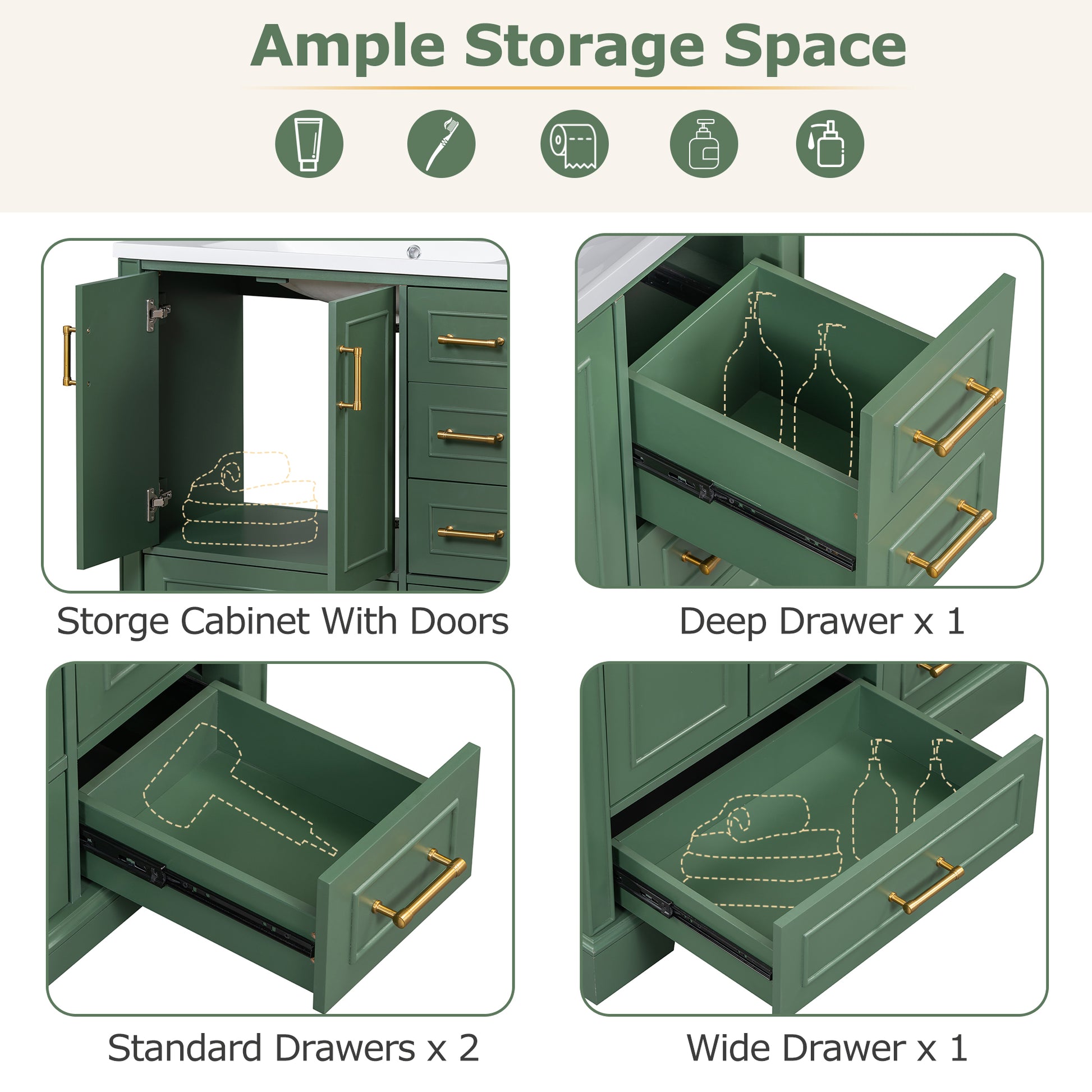 Ample Storage Space

Storge Cabinet With Doors

Deep Drawer x 1

Standard Drawers x 2

Wide Drawer x 1