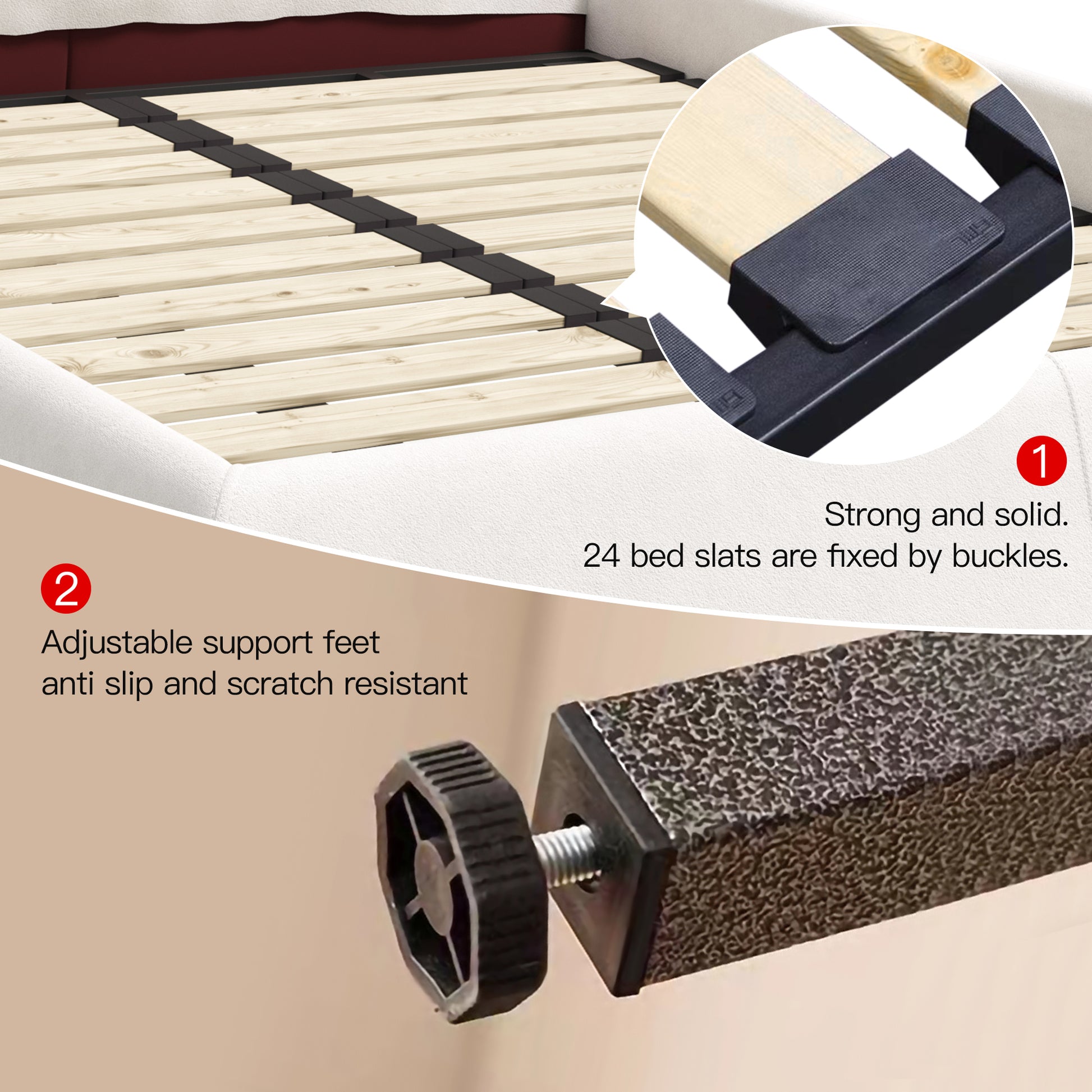 1

Strong and solid.
24 bed slats are fixed by buckles.

2

Adjustable support feet
anti slip and scratch resistant