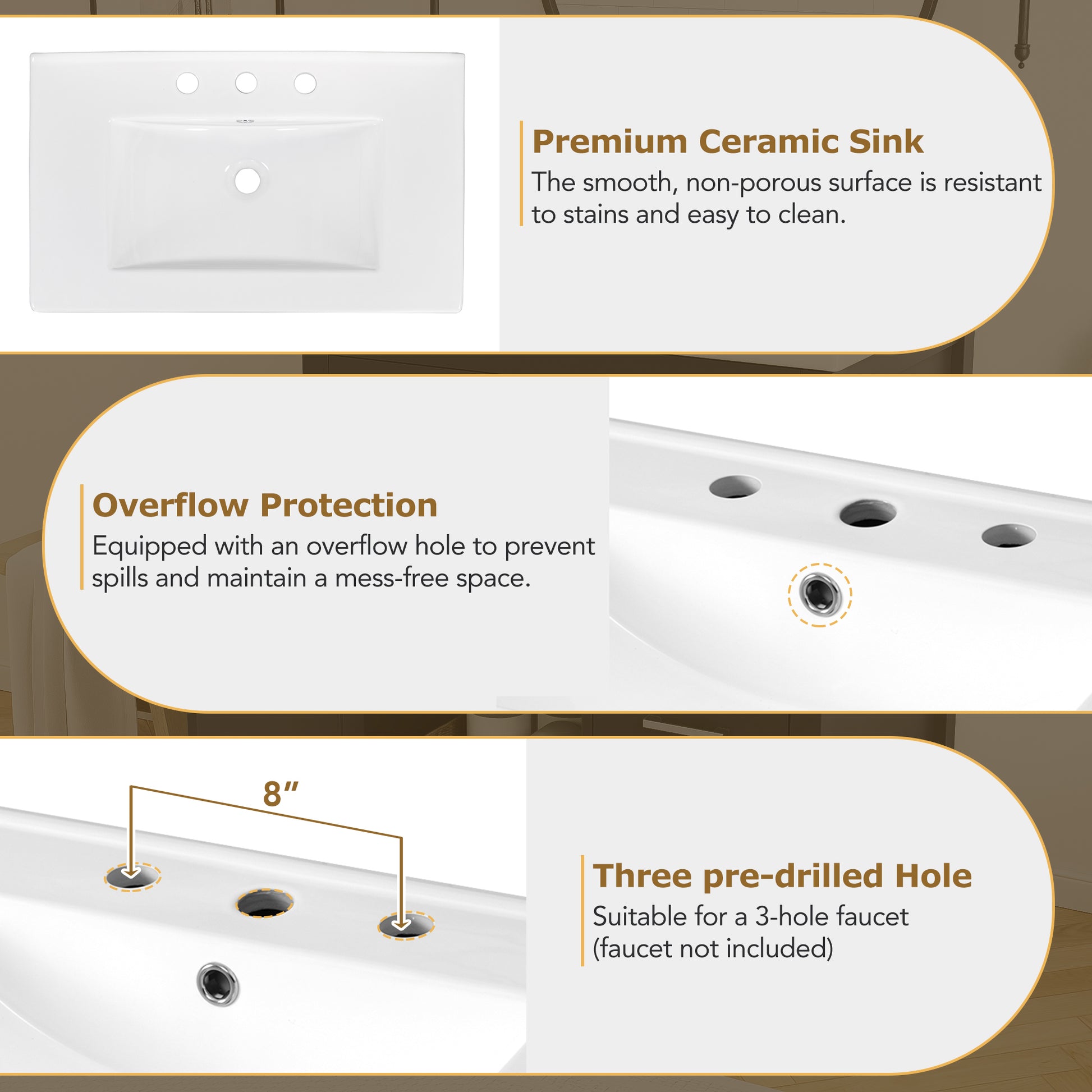 Premium Ceramic Sink
The smooth, non-porous surface is resistant to stains and easy to clean.

Overflow Protection
Equipped with an overflow hole to prevent spills and maintain a mess-free space.

8”

Three pre-drilled Hole
Suitable for a 3-hole faucet (faucet not included)