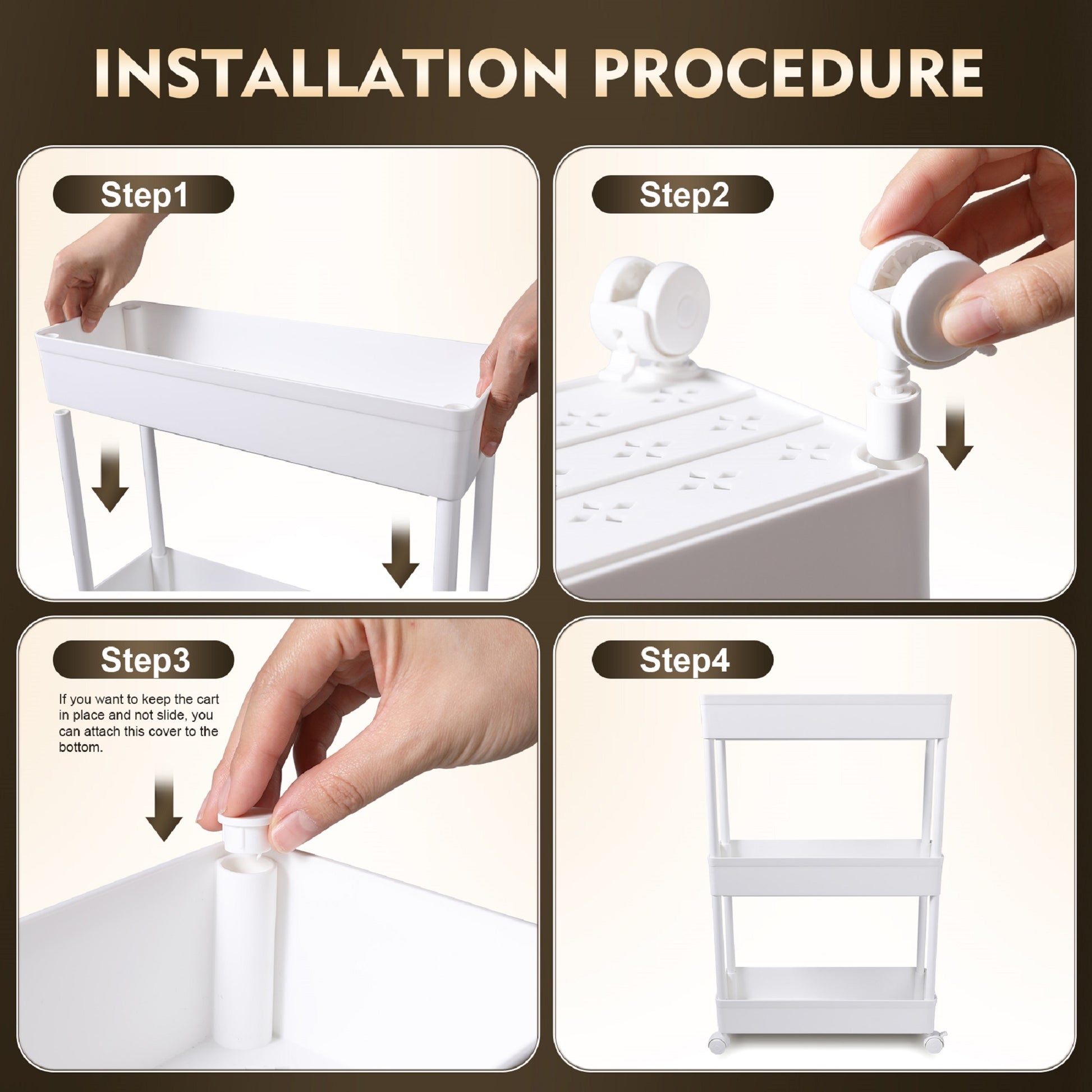 INSTALLATION PROCEDURE

Step1

Step2

Step3

If you want to keep the cart in place and not slide, you can attach this cover to the bottom.

Step4