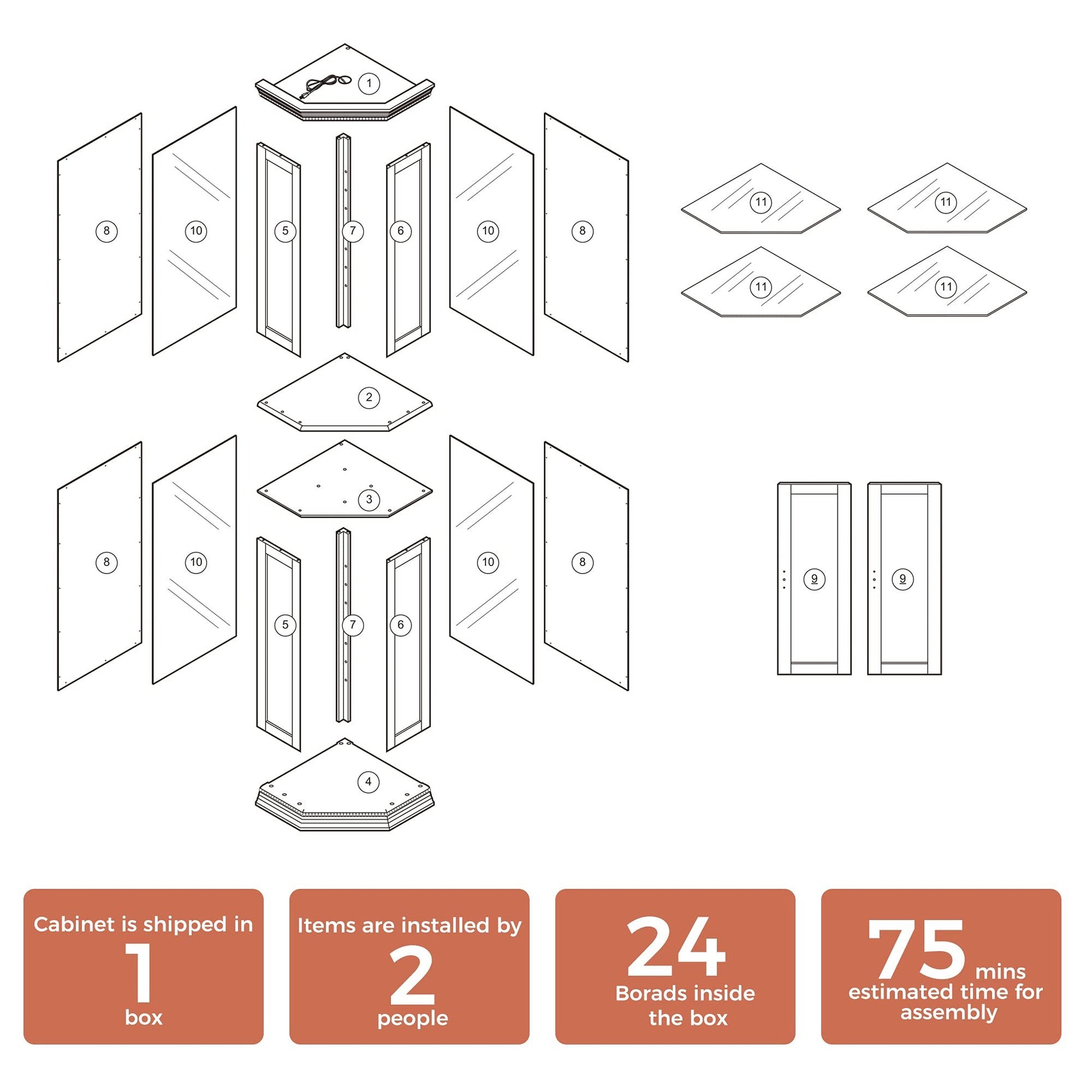 1

8 10 5 7 6 10 8

11 11
11 11

2

3

8 10 5 7 6 10 8

9 9

4

Cabinet is shipped in
1
box

Items are installed by
2
people

24
Borads inside the box

75 mins
estimated time for assembly