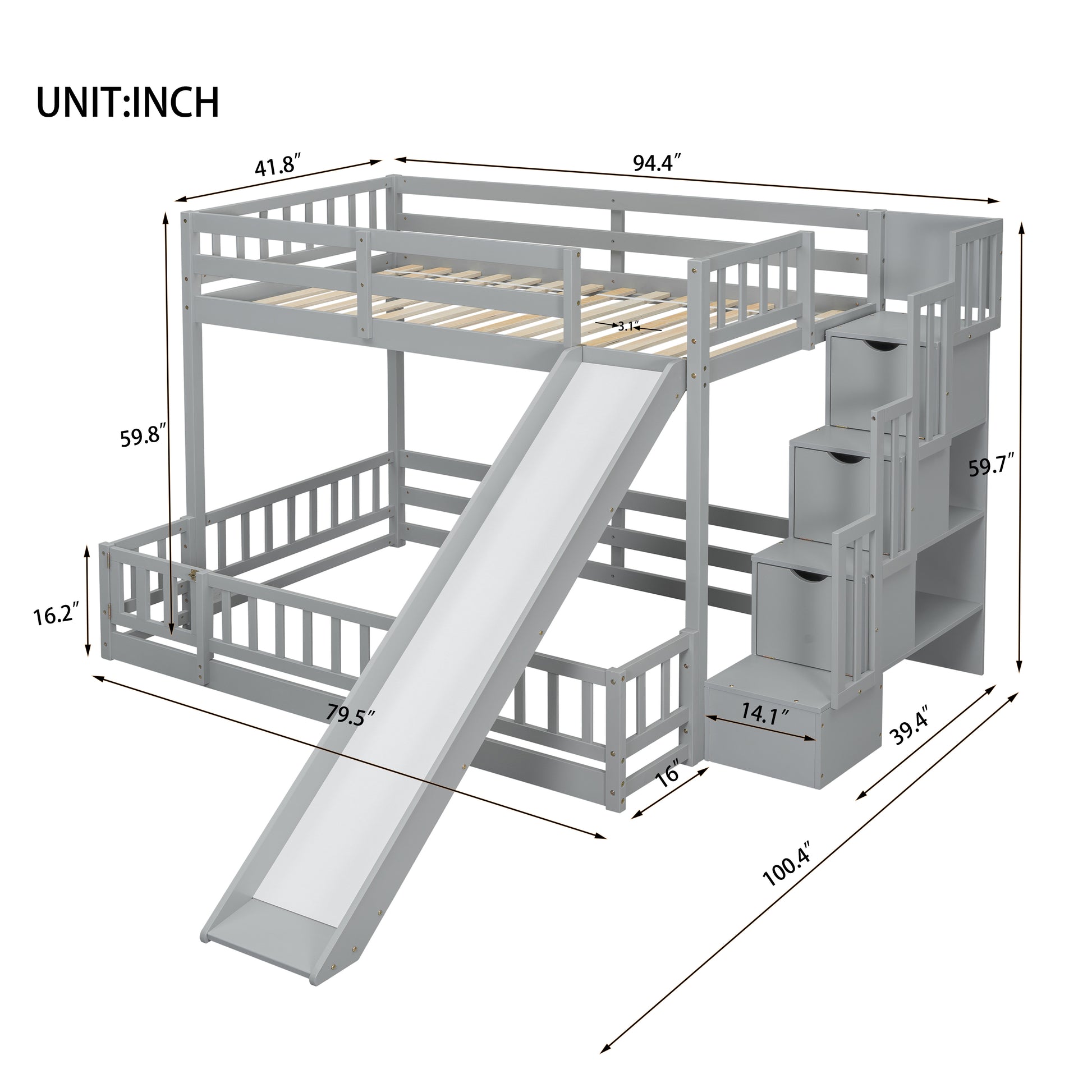 UNIT:INCH

41.8″

94.4″

3.1″

59.8″

59.7″

16.2″

79.5″

14.1″

39.4″

16″

100.4″