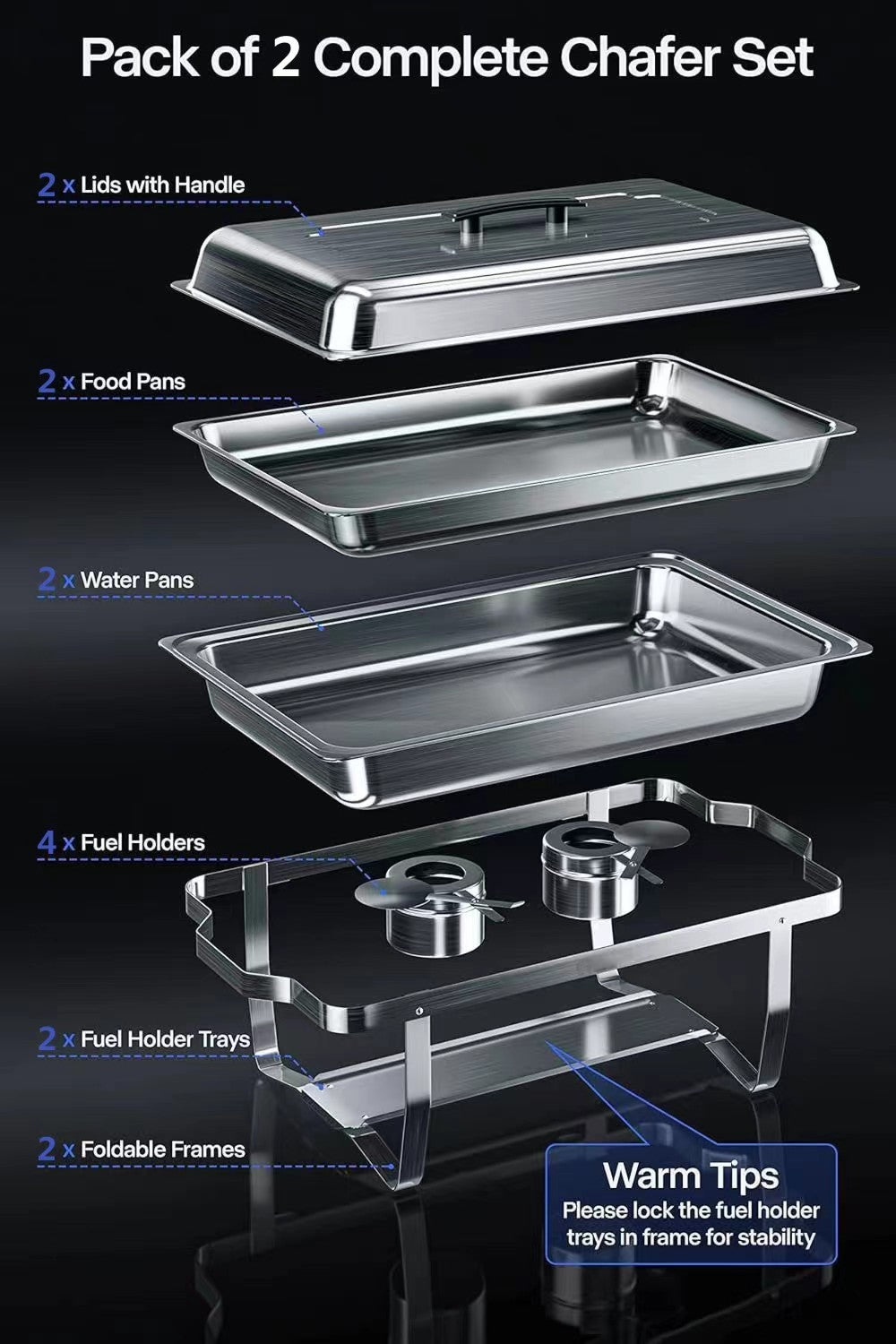 Pack of 2 Complete Chafer Set

2 x Lids with Handle

2 x Food Pans

2 x Water Pans

4 x Fuel Holders

2 x Fuel Holder Trays

2 x Foldable Frames

Warm Tips
Please lock the fuel holder trays in frame for stability