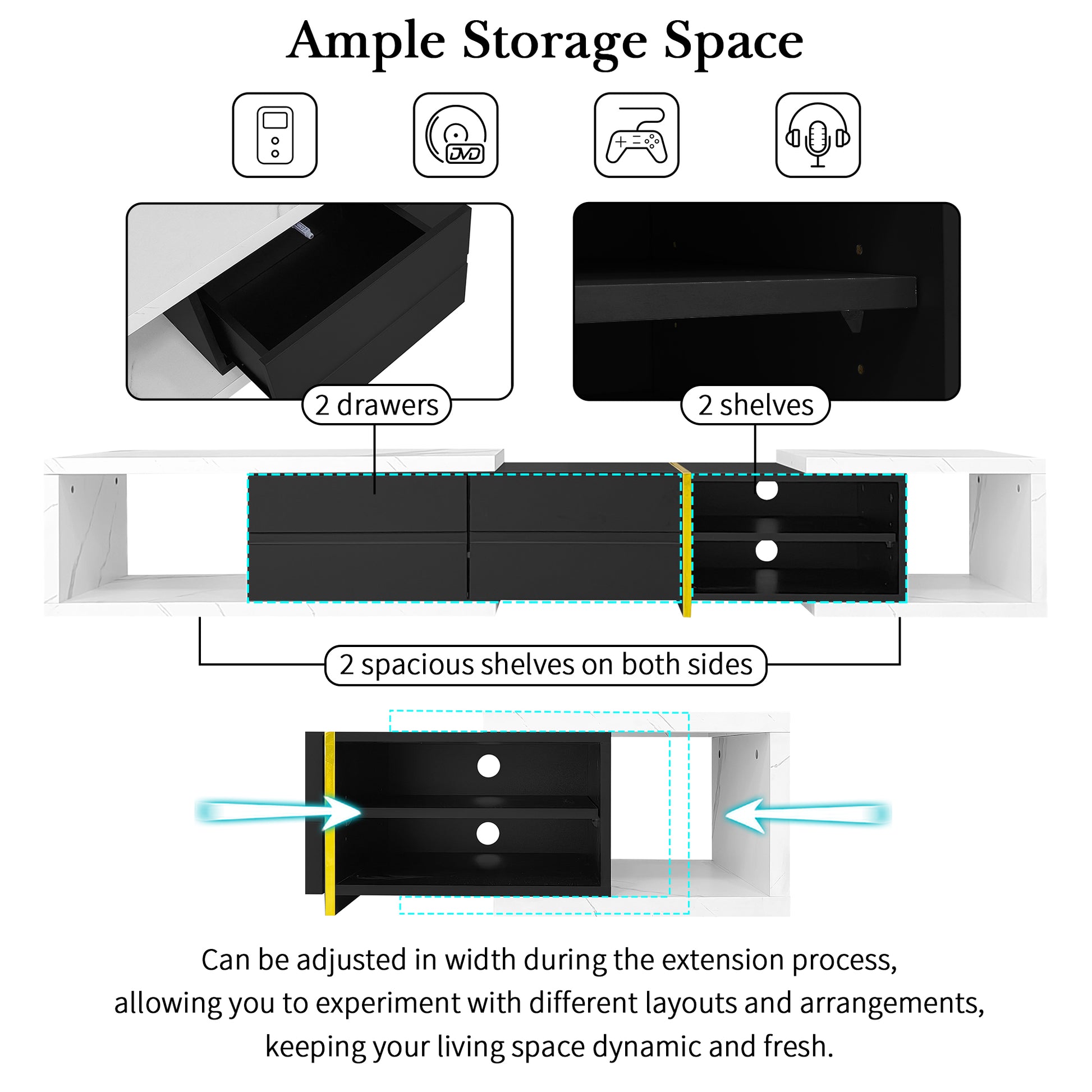 Ample Storage Space

DVD

2 drawers

2 shelves

2 spacious shelves on both sides

Can be adjusted in width during the extension process, allowing you to experiment with different layouts and arrangements, keeping your living space dynamic and fresh.