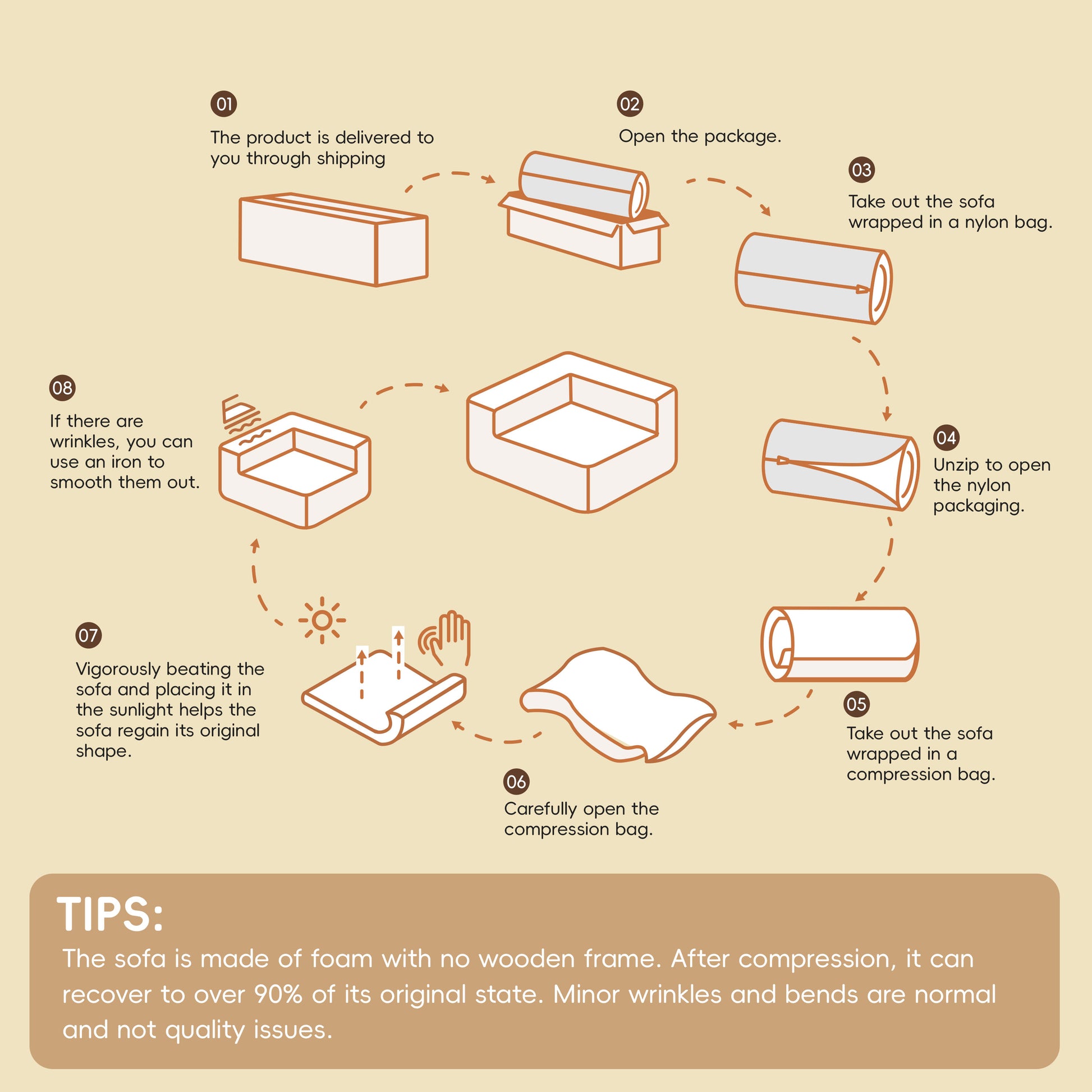 01
The product is delivered to you through shipping

02
Open the package.

03
Take out the sofa wrapped in a nylon bag.

04
Unzip to open the nylon packaging.

05
Take out the sofa wrapped in a compression bag.

06
Carefully open the compression bag.

07
Vigorously beating the sofa and placing it in the sunlight helps the sofa regain its original shape.

08
If there are wrinkles, you can use an iron to smooth them out.

TIPS:
The sofa is made of foam with no wooden frame. After compression, it can recover to over 90% of its original state. Minor wrinkles and bends are normal and not quality issues.