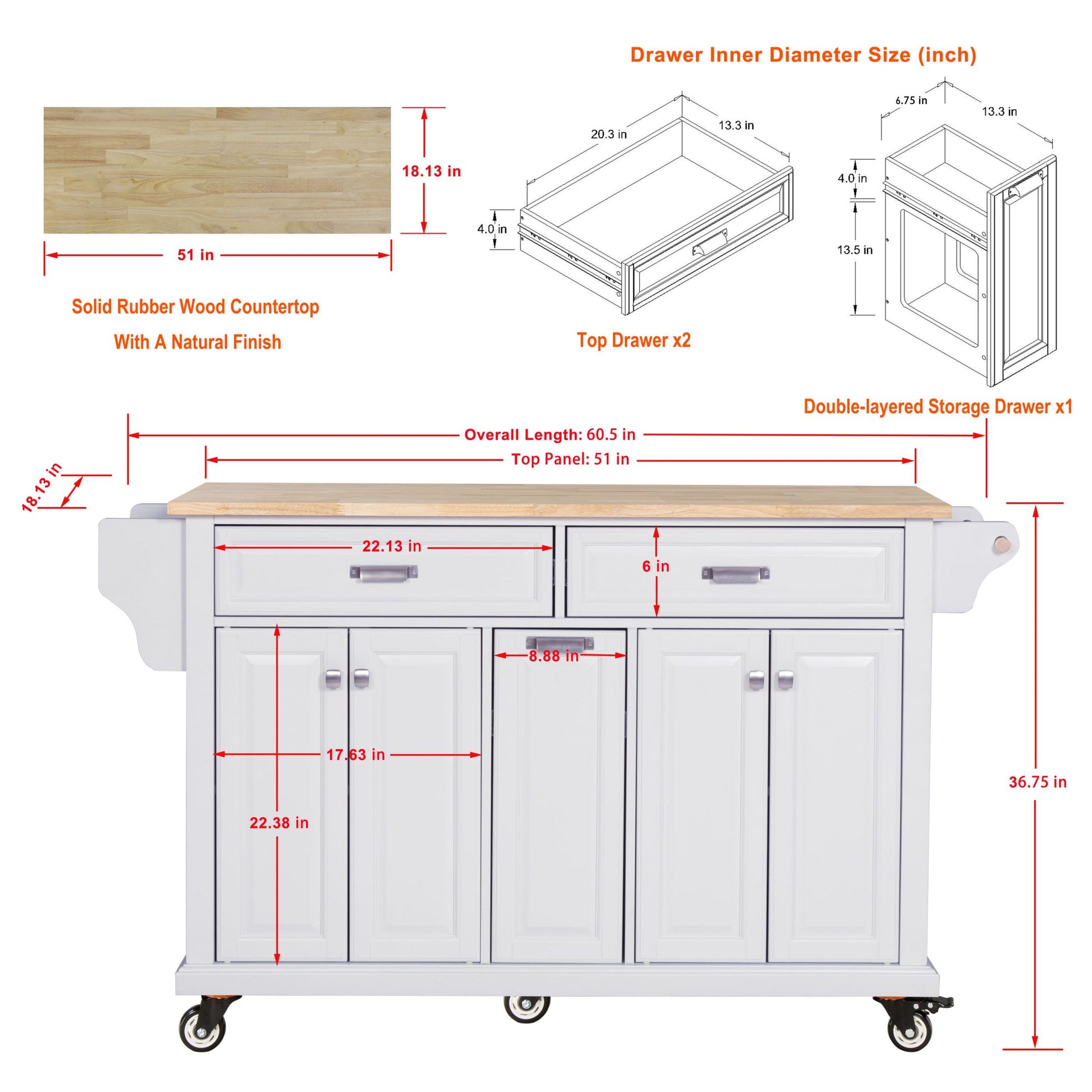 Drawer Inner Diameter Size (inch)

18.13 in

51 in

Solid Rubber Wood Countertop

With A Natural Finish

20.3 in

13.3 in

4.0 in

Top Drawer x2

6.75 in

13.3 in

4.0 in

13.5 in

Double-layered Storage Drawer x1

Overall Length: 60.5 in

Top Panel: 51 in

18.13 in

22.13 in

6 in

8.88 in

17.63 in

22.38 in

36.75 in