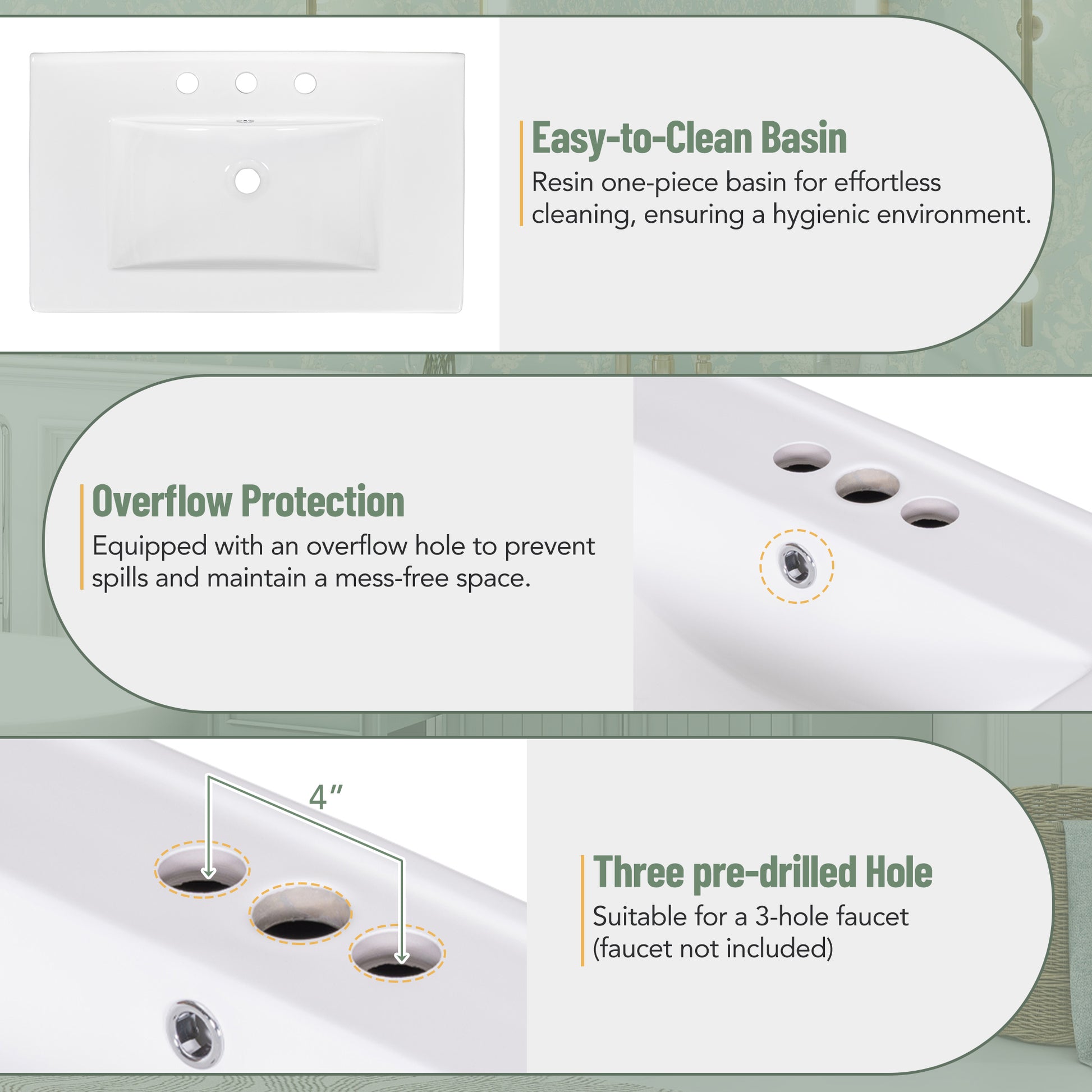 Easy-to-Clean Basin

Resin one-piece basin for effortless cleaning, ensuring a hygienic environment.

Overflow Protection

Equipped with an overflow hole to prevent spills and maintain a mess-free space.

4″

Three pre-drilled Hole

Suitable for a 3-hole faucet (faucet not included)