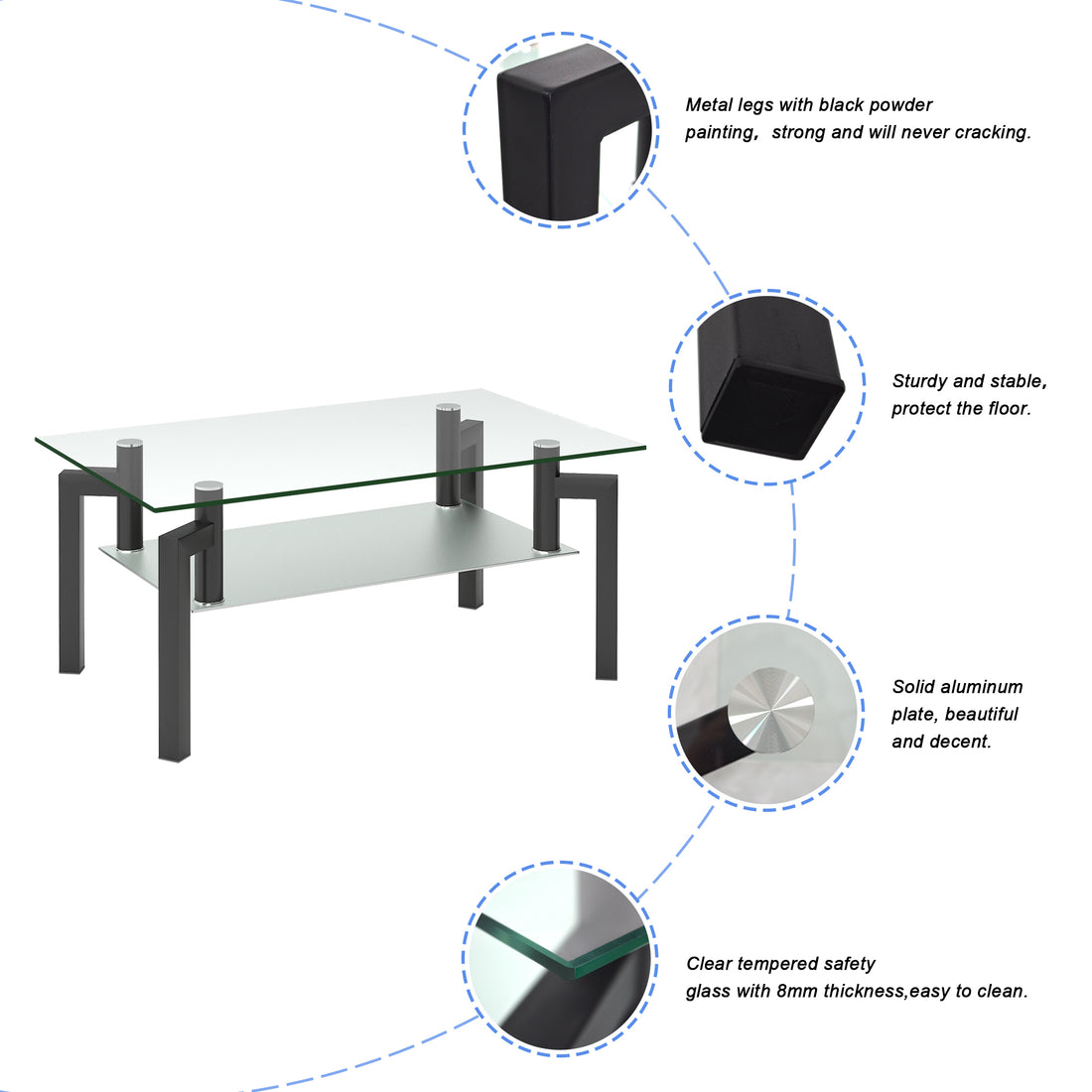 Metal legs with black powder painting, strong and will never cracking.

Sturdy and stable, protect the floor.

Solid aluminum plate, beautiful and decent.

Clear tempered safety glass with 8mm thickness,easy to clean.