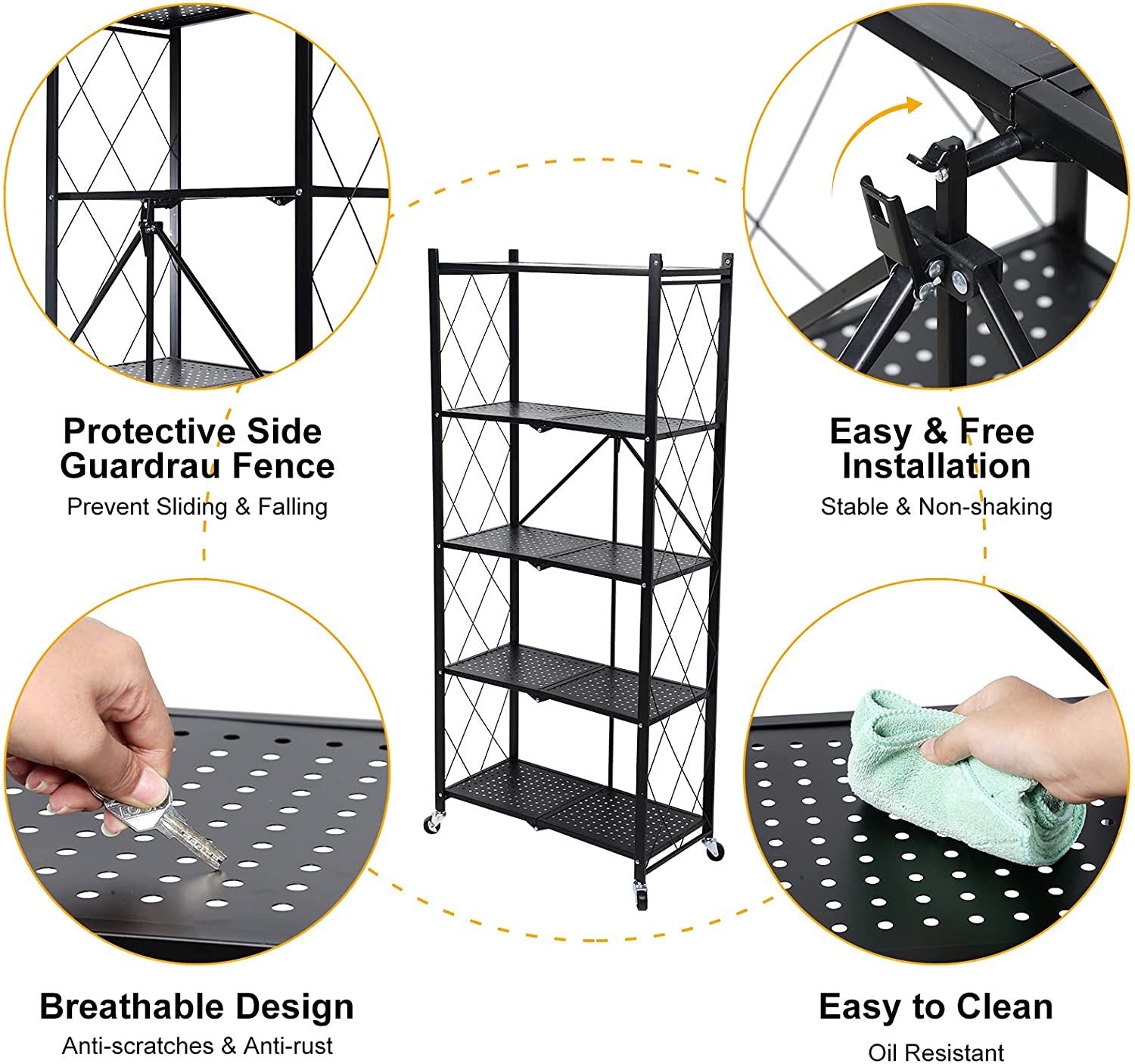 Protective Side Guardrau Fence
Prevent Sliding & Falling

Easy & Free Installation
Stable & Non-shaking

Breathable Design
Anti-scratches & Anti-rust

Easy to Clean
Oil Resistant