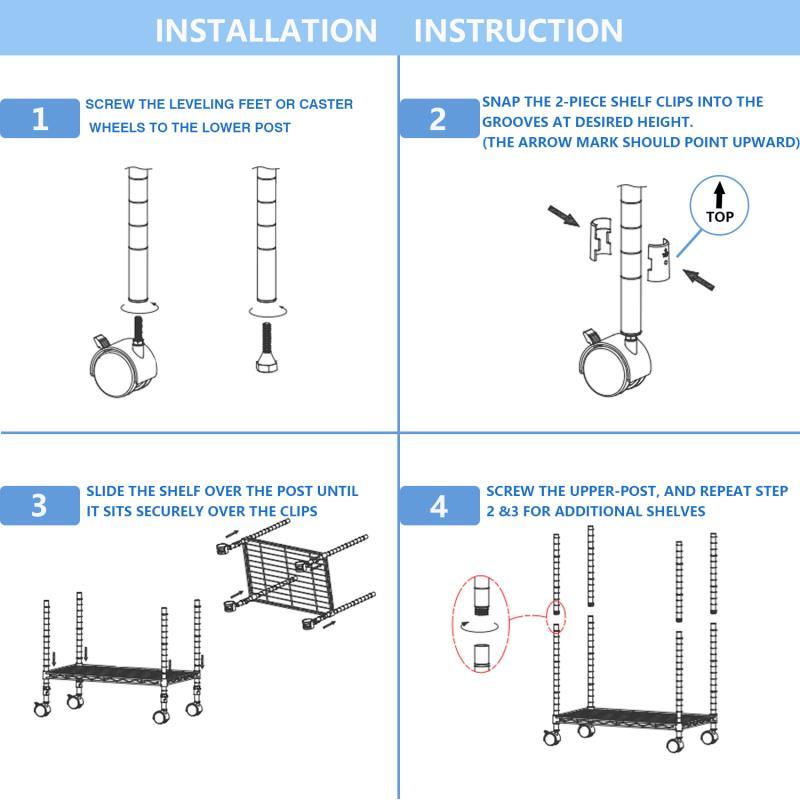 INSTALLATION INSTRUCTION

1
SCREW THE LEVELING FEET OR CASTER WHEELS TO THE LOWER POST

2
SNAP THE 2-PIECE SHELF CLIPS INTO THE GROOVES AT DESIRED HEIGHT.
(THE ARROW MARK SHOULD POINT UPWARD)

TOP

3
SLIDE THE SHELF OVER THE POST UNTIL IT SITS SECURELY OVER THE CLIPS

4
SCREW THE UPPER-POST, AND REPEAT STEP 2 &3 FOR ADDITIONAL SHELVES