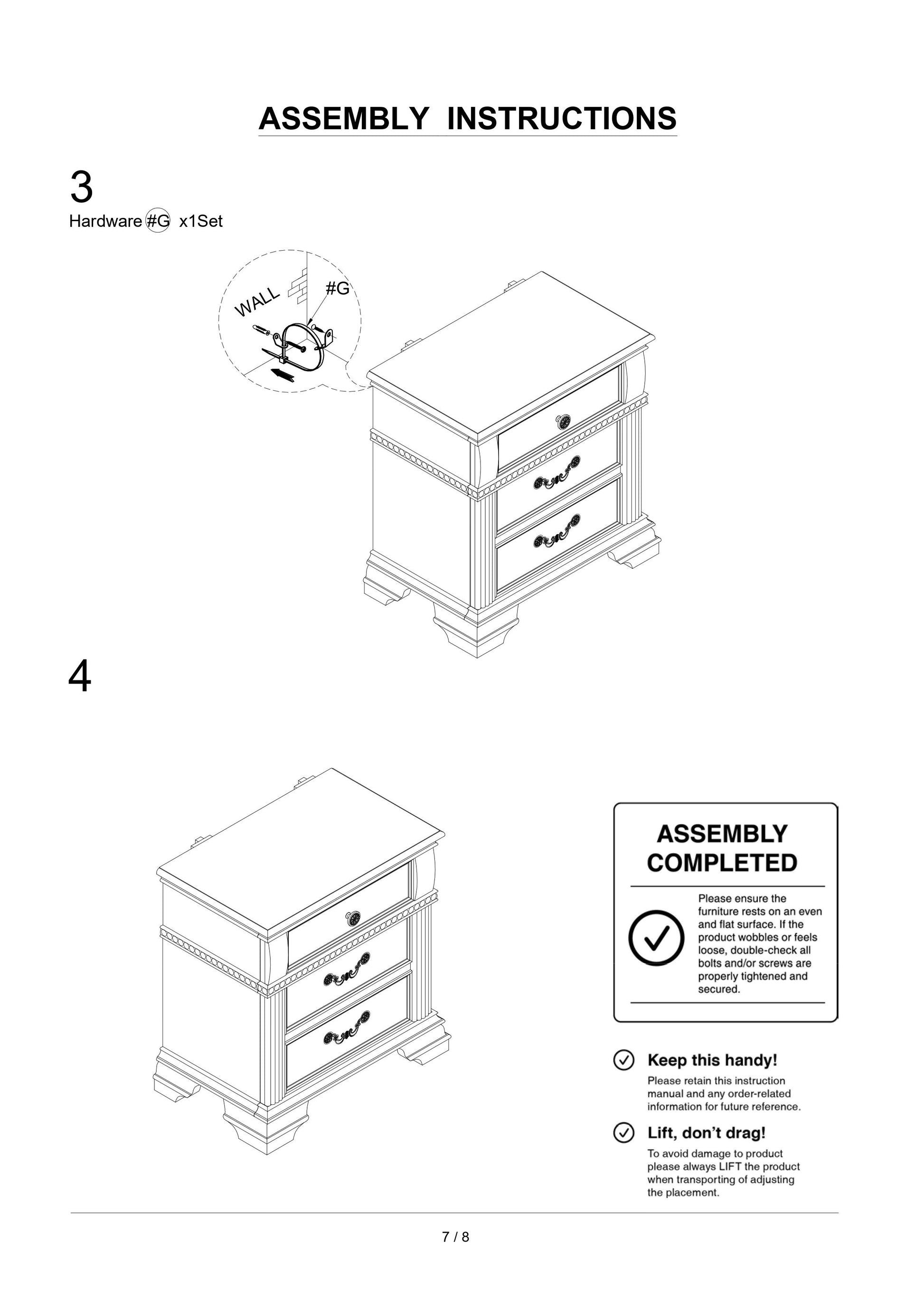 ASSEMBLY INSTRUCTIONS

3

Hardware #G x1Set

WALL

#G

4

ASSEMBLY COMPLETED

Please ensure the furniture rests on an even and flat surface. If the product wobbles or feels loose, double-check all bolts and/or screws are properly tightened and secured.

Keep this handy!

Please retain this instruction manual and any order-related information for future reference.

Lift, don't drag!

To avoid damage to product please always LIFT the product when transporting of adjusting the placement.

7 / 8