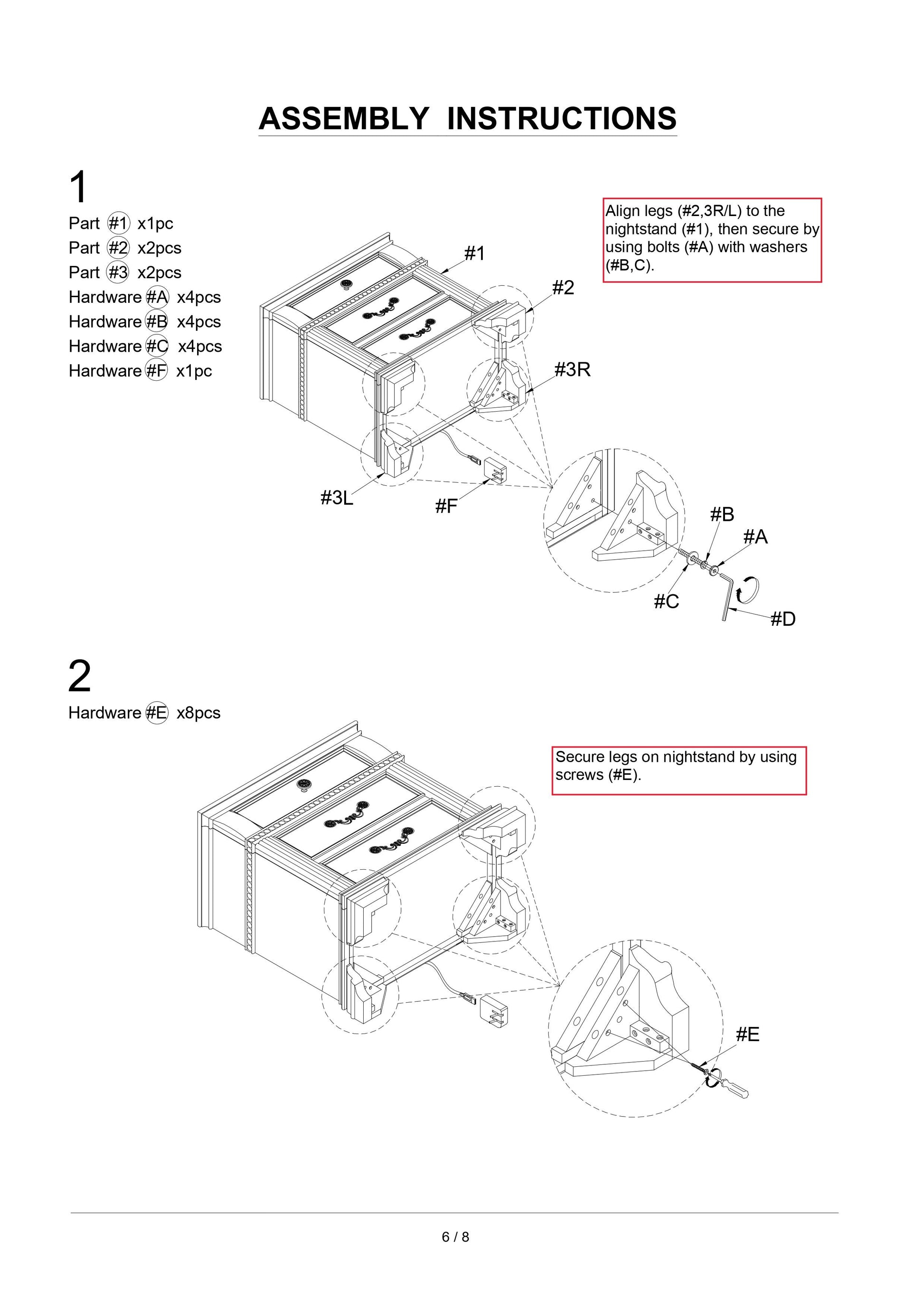 ASSEMBLY INSTRUCTIONS

1

Part #1 x1pc
Part #2 x2pcs
Part #3 x2pcs
Hardware #A x4pcs
Hardware #B x4pcs
Hardware #C x4pcs
Hardware #F x1pc

Align legs (#2,3R/L) to the nightstand (#1), then secure by using bolts (#A) with washers (#B,C).

#1
#2
#3R
#3L
#F
#B
#A
#C
#D

2

Hardware #E x8pcs

Secure legs on nightstand by using screws (#E).

#E

6 / 8