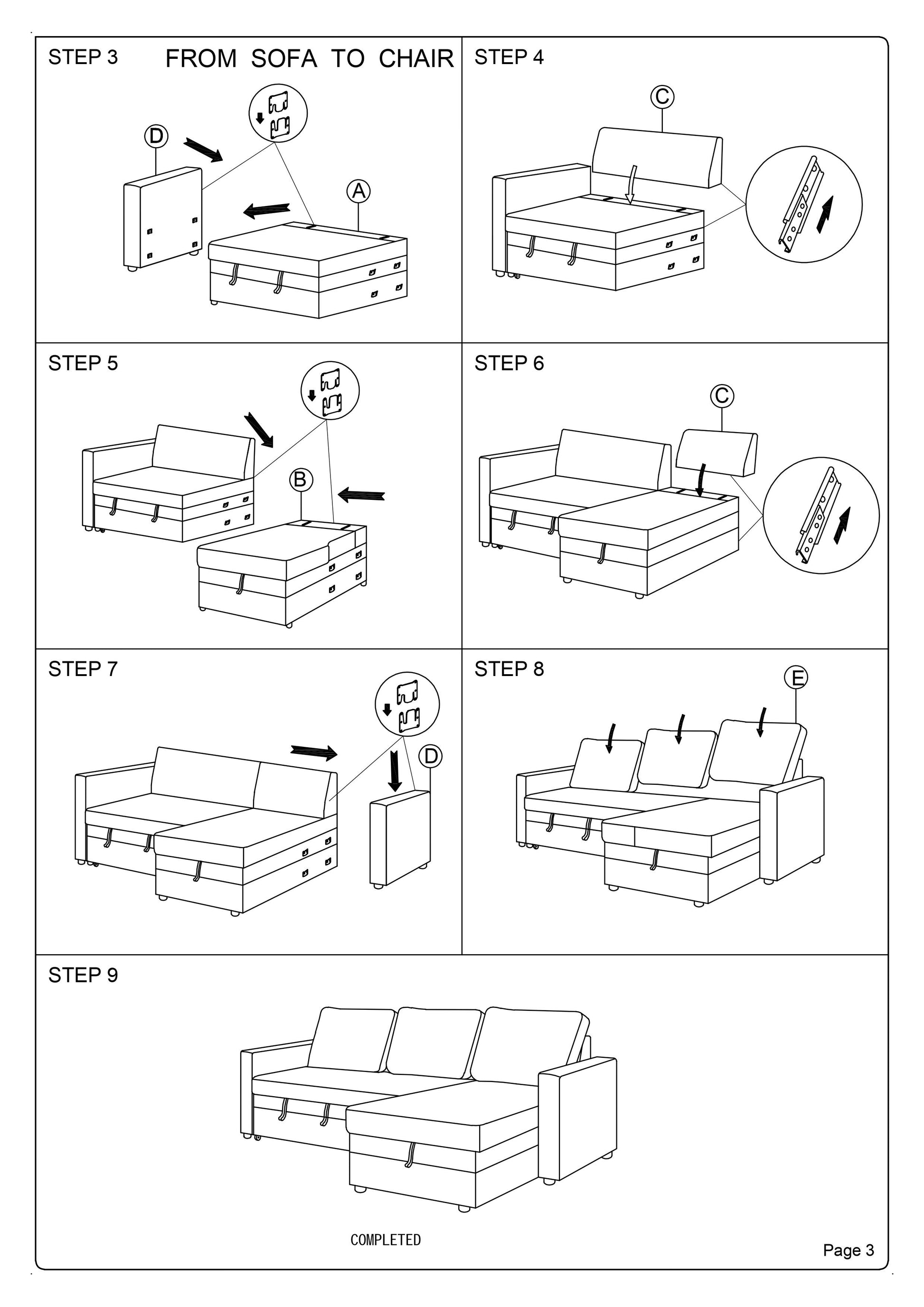 STEP 3 FROM SOFA TO CHAIR

D

A

STEP 4

C

STEP 5

B

STEP 6

C

STEP 7

D

STEP 8

E

STEP 9

COMPLETED

Page 3