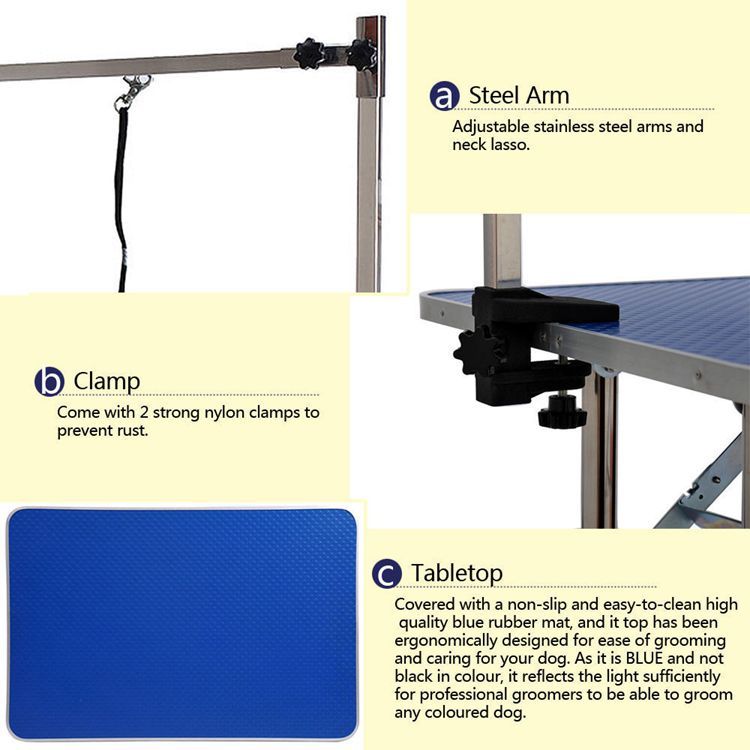 a Steel Arm

Adjustable stainless steel arms and neck lasso.

b Clamp

Come with 2 strong nylon clamps to prevent rust.

c Tabletop

Covered with a non-slip and easy-to-clean high quality blue rubber mat, and it top has been ergonomically designed for ease of grooming and caring for your dog. As it is BLUE and not black in colour, it reflects the light sufficiently for professional groomers to be able to groom any coloured dog.