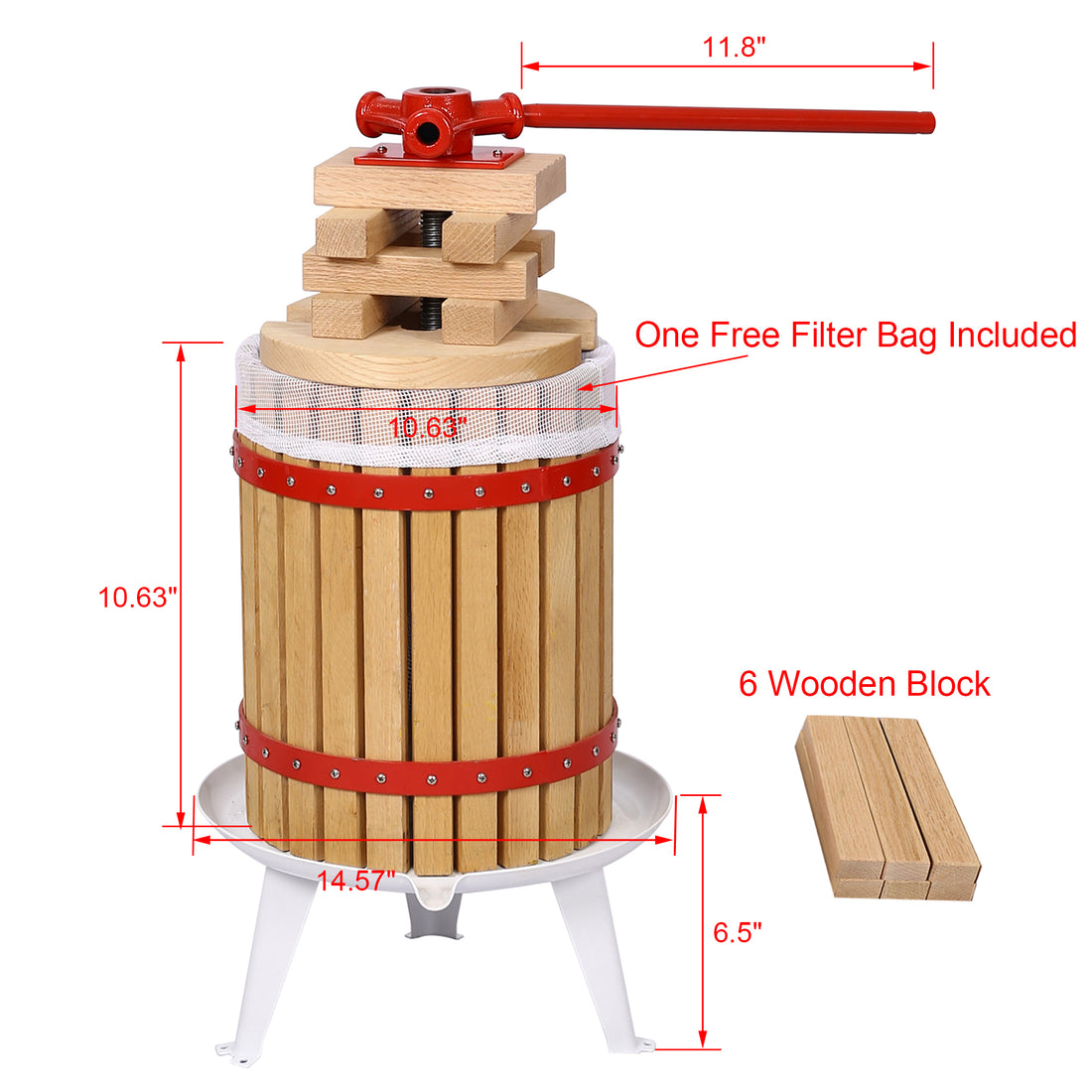 11.8"

One Free Filter Bag Included

10.63"

10.63"

6 Wooden Block

14.57"

6.5"