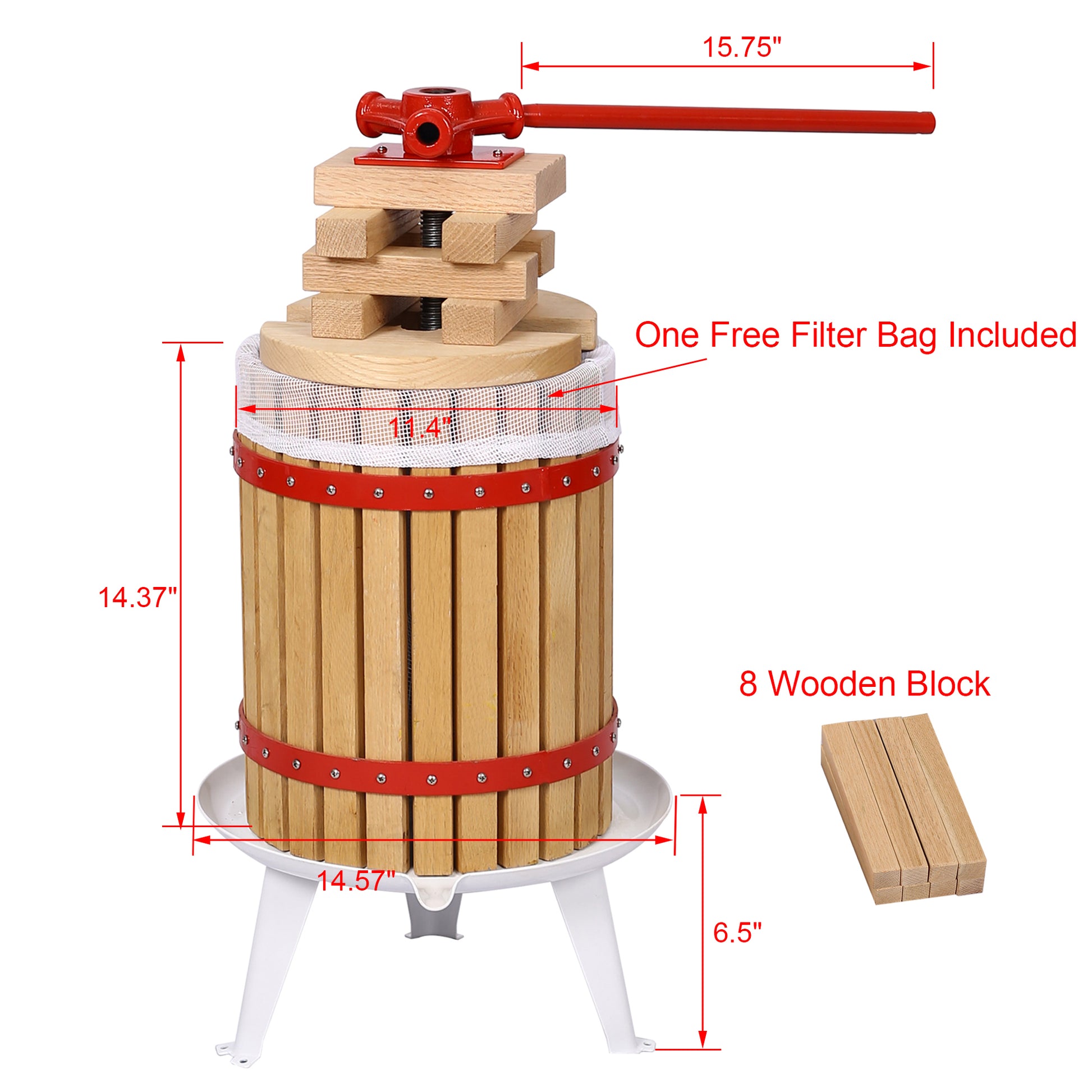 15.75"

One Free Filter Bag Included

11.4"

14.37"

8 Wooden Block

14.57"

6.5"