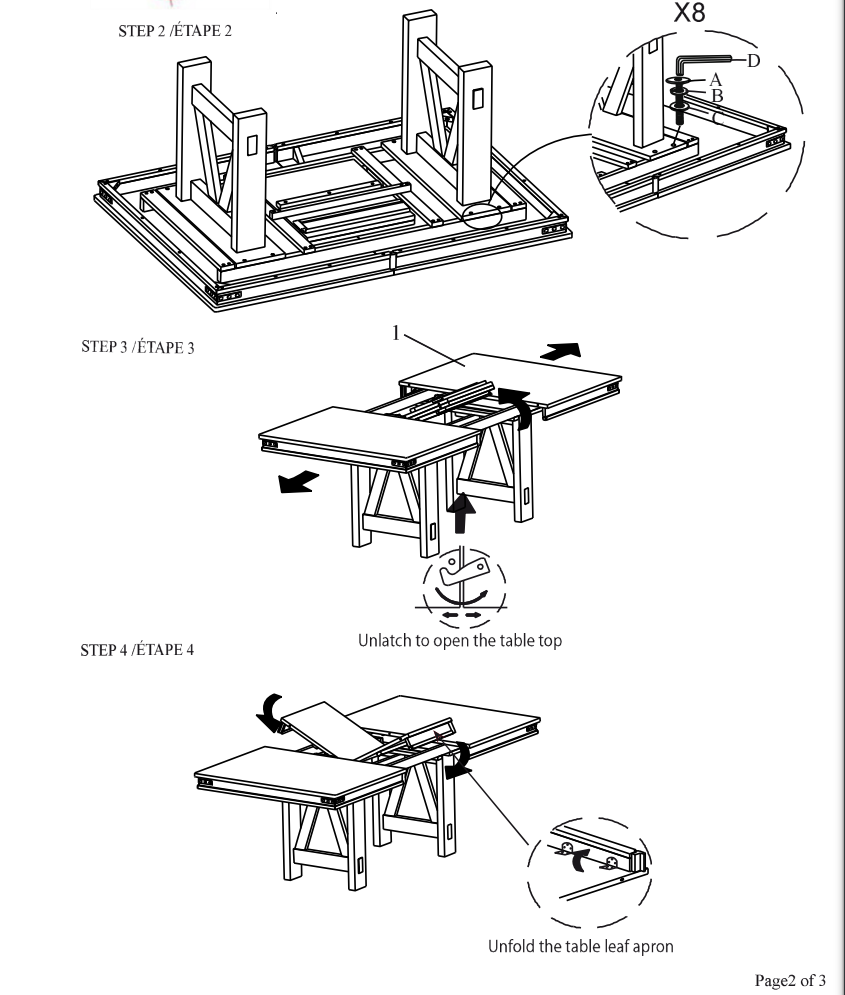 STEP 2 /ÉTAPE 2

X8

D
A
B

STEP 3 /ÉTAPE 3

1

Unlatch to open the table top

STEP 4 /ÉTAPE 4

Unfold the table leaf apron

Page2 of 3