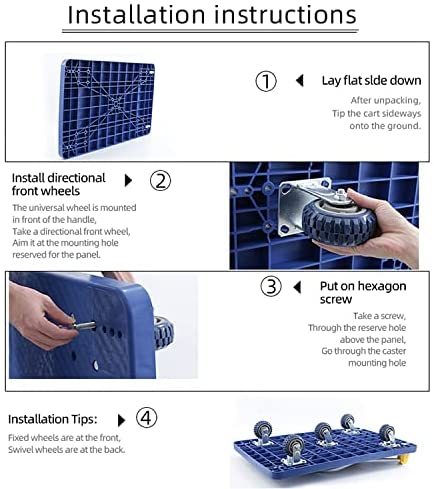 Installation instructions

① Lay flat slde down
After unpacking,
Tip the cart sideways
onto the ground.

Install directional front wheels ②
The universal wheel is mounted in front of the handle,
Take a directional front wheel,
Aim it at the mounting hole reserved for the panel.

③ Put on hexagon screw
Take a screw,
Through the reserve hole above the panel,
Go through the caster mounting hole

Installation Tips: ④
Fixed wheels are at the front,
Swivel wheels are at the back.