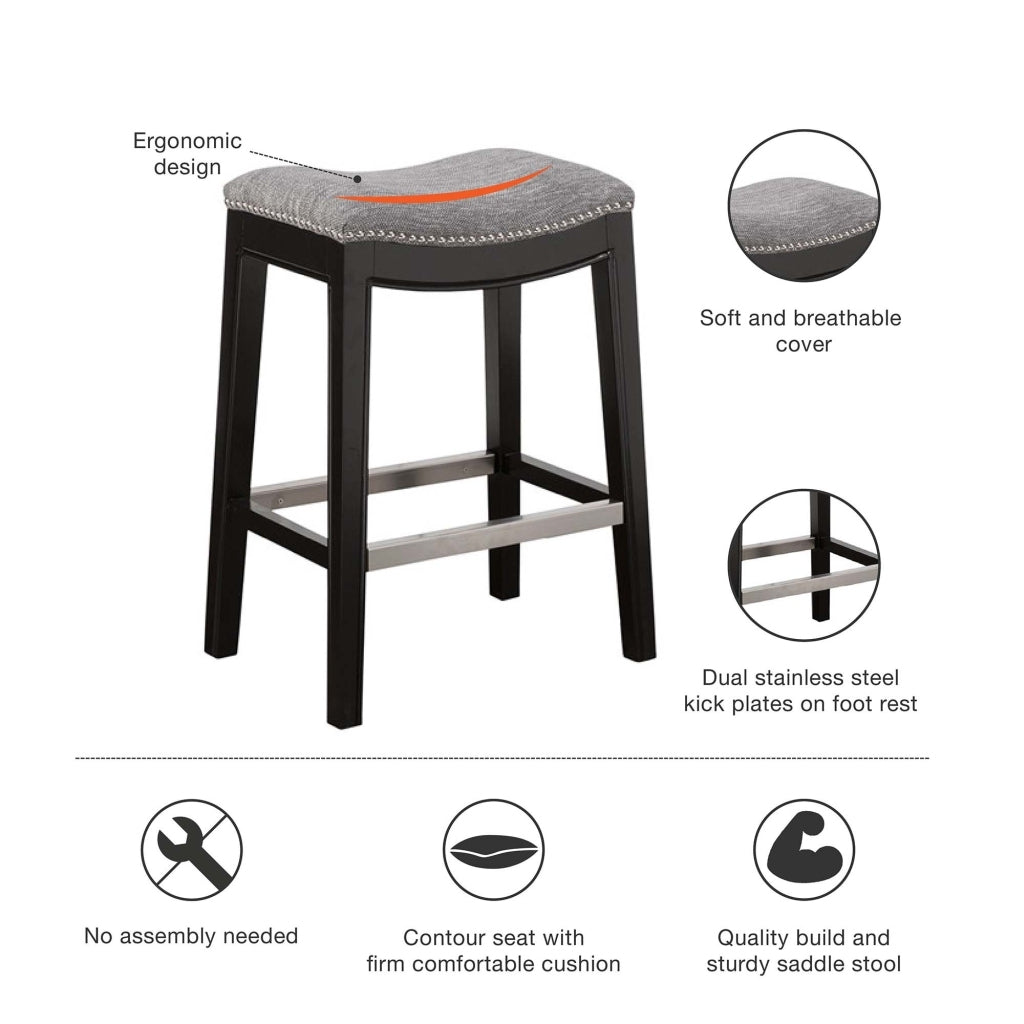 Ergonomic design

Soft and breathable cover

Dual stainless steel kick plates on foot rest

No assembly needed

Contour seat with firm comfortable cushion

Quality build and sturdy saddle stool