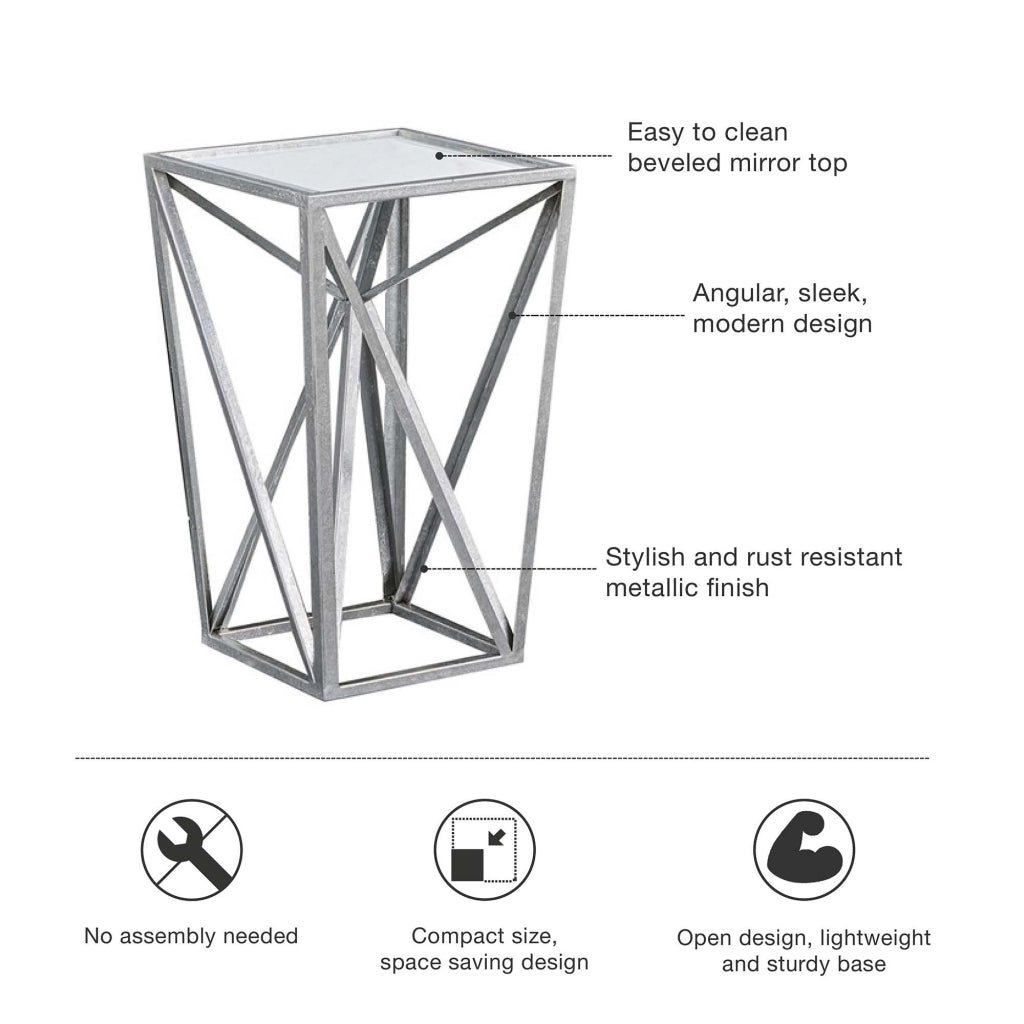 Easy to clean beveled mirror top

Angular, sleek, modern design

Stylish and rust resistant metallic finish

No assembly needed

Compact size, space saving design

Open design, lightweight and sturdy base