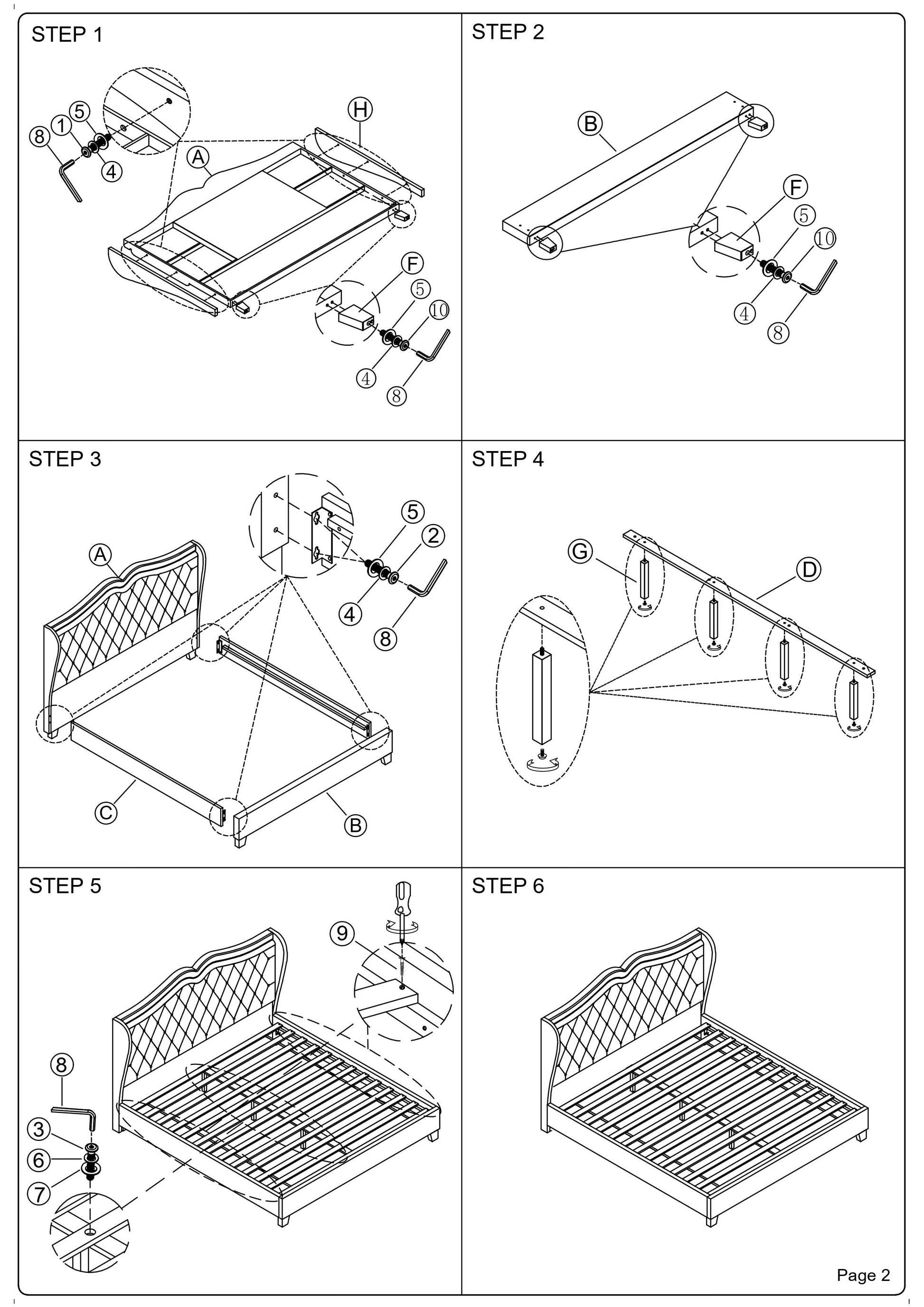 STEP 1

8 1 5 4 A H F 5 10 4 8

STEP 2

B F 5 10 4 8

STEP 3

A 5 2 4 8 C B

STEP 4

G D

STEP 5

9 8 3 6 7

STEP 6

Page 2