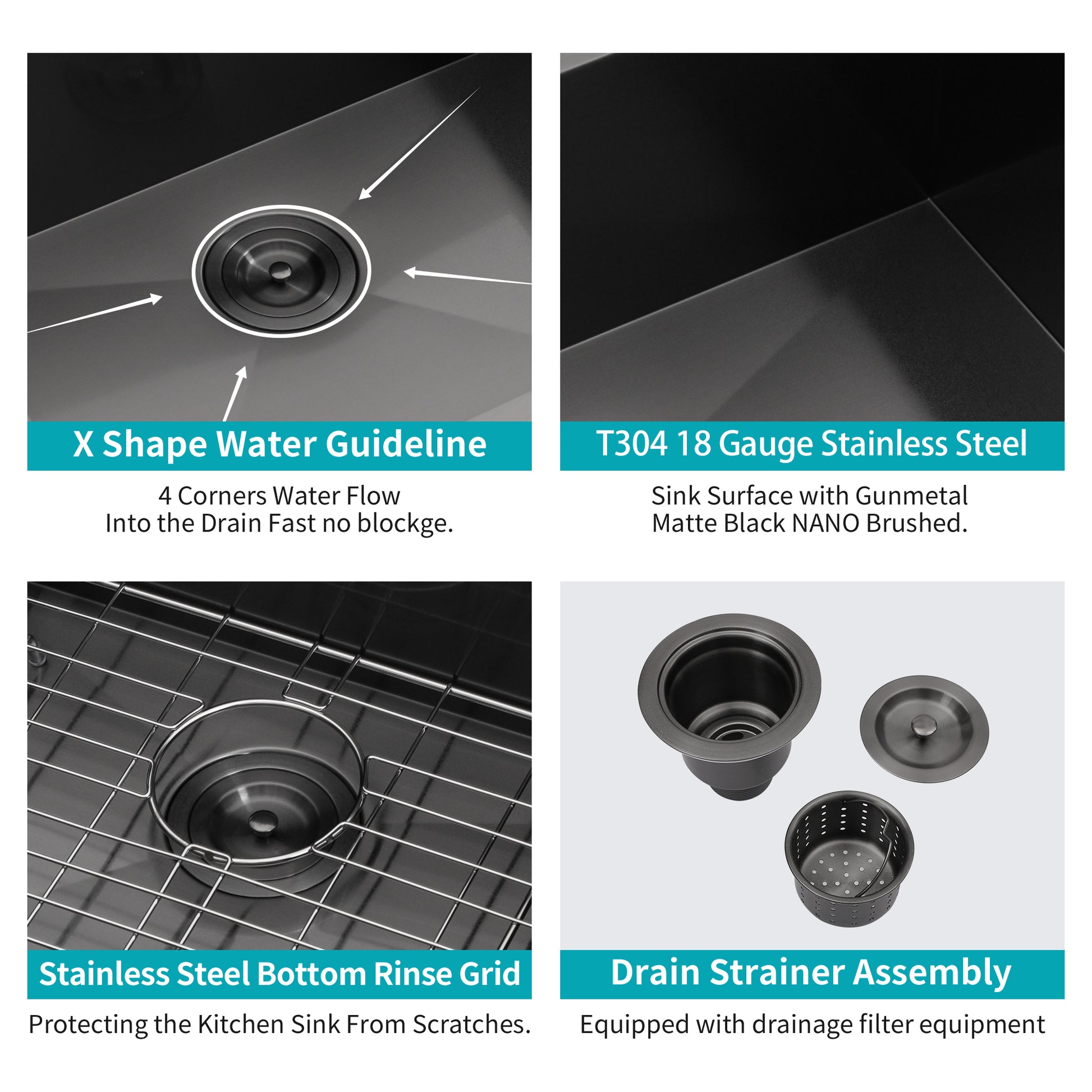 X Shape Water Guideline

4 Corners Water Flow
Into the Drain Fast no blockge.

T304 18 Gauge Stainless Steel

Sink Surface with Gunmetal
Matte Black NANO Brushed.

Stainless Steel Bottom Rinse Grid

Protecting the Kitchen Sink From Scratches.

Drain Strainer Assembly

Equipped with drainage filter equipment