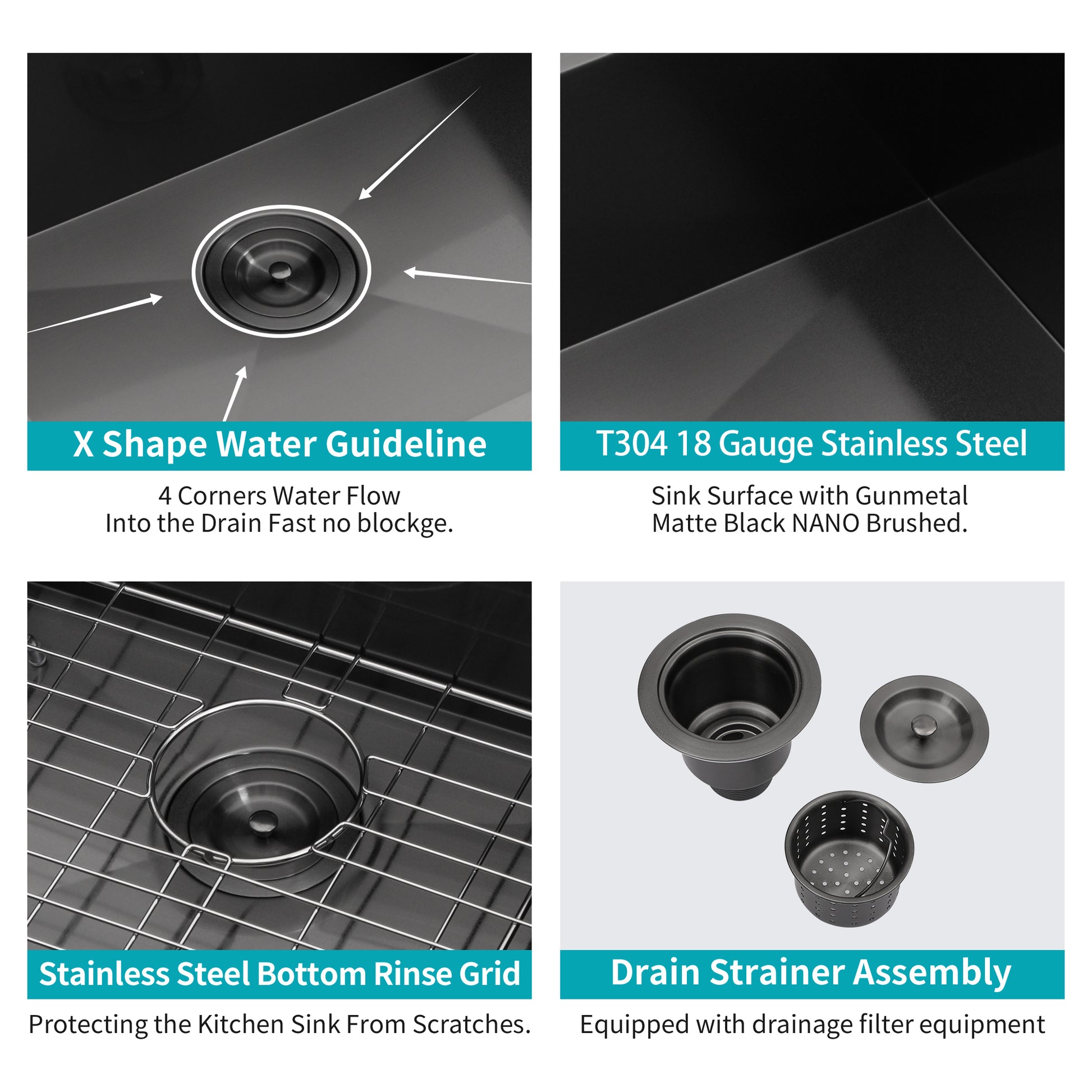 X Shape Water Guideline

4 Corners Water Flow
Into the Drain Fast no blockge.

T304 18 Gauge Stainless Steel

Sink Surface with Gunmetal
Matte Black NANO Brushed.

Stainless Steel Bottom Rinse Grid

Protecting the Kitchen Sink From Scratches.

Drain Strainer Assembly

Equipped with drainage filter equipment