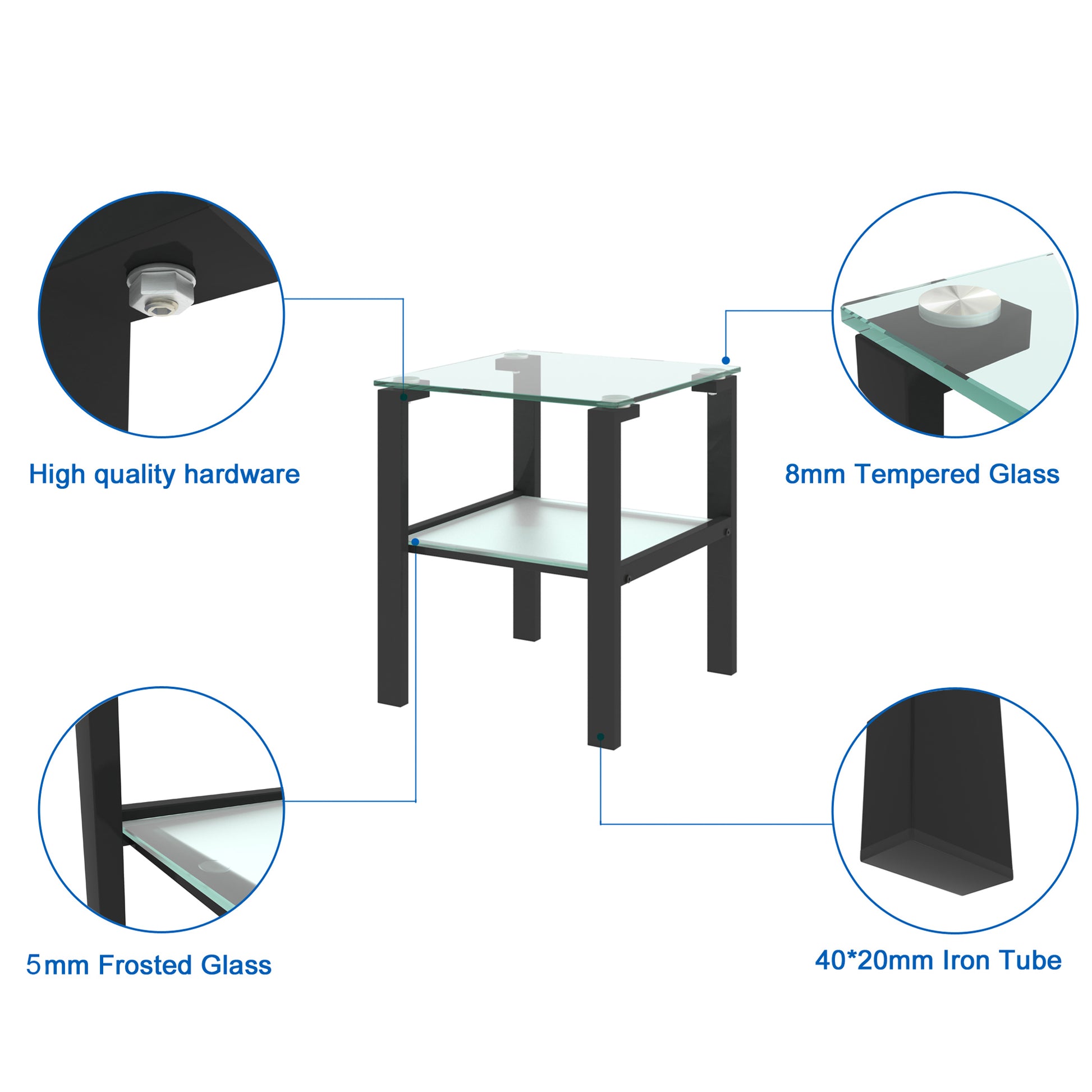 High quality hardware

8mm Tempered Glass

5mm Frosted Glass

40*20mm Iron Tube