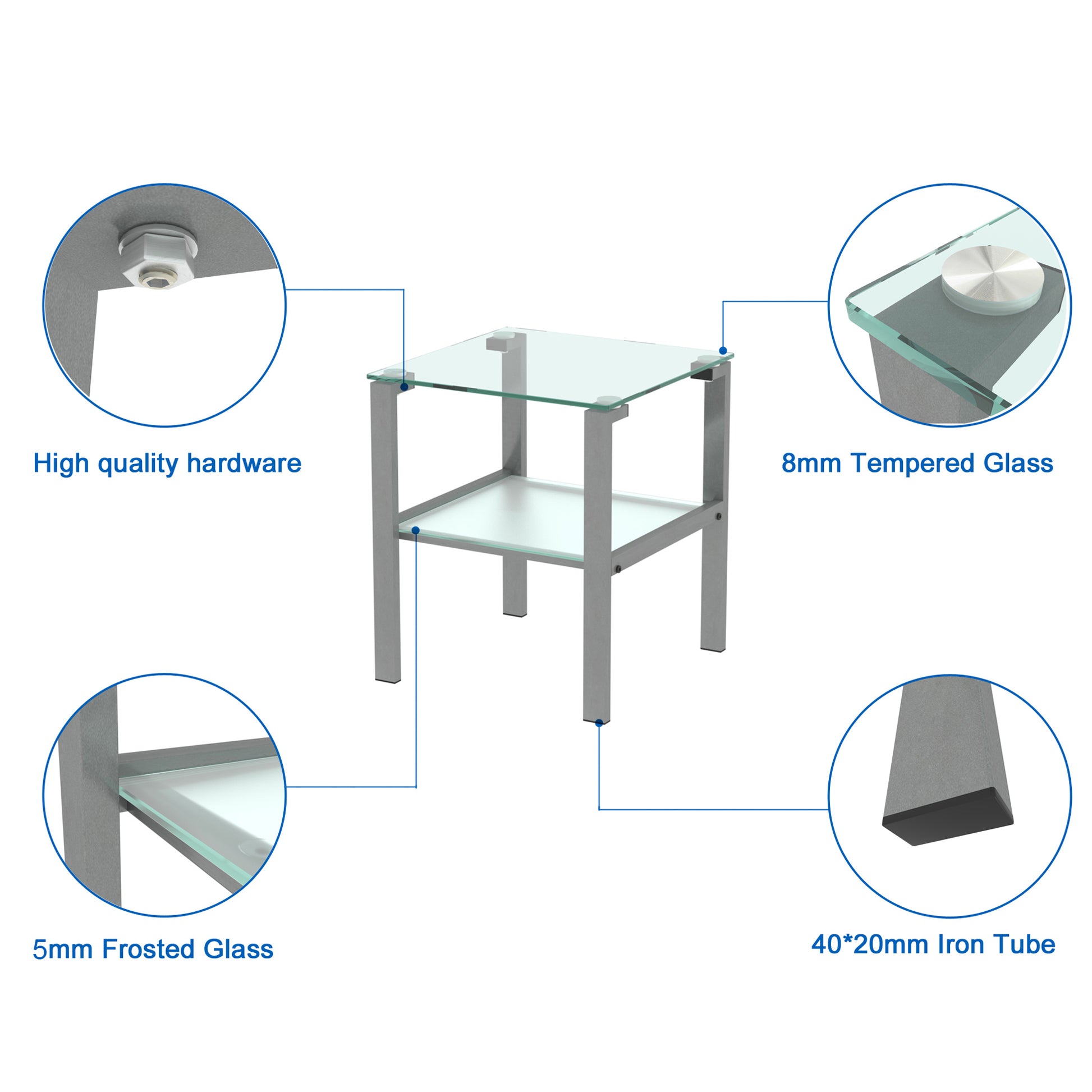 High quality hardware

8mm Tempered Glass

5mm Frosted Glass

40*20mm Iron Tube