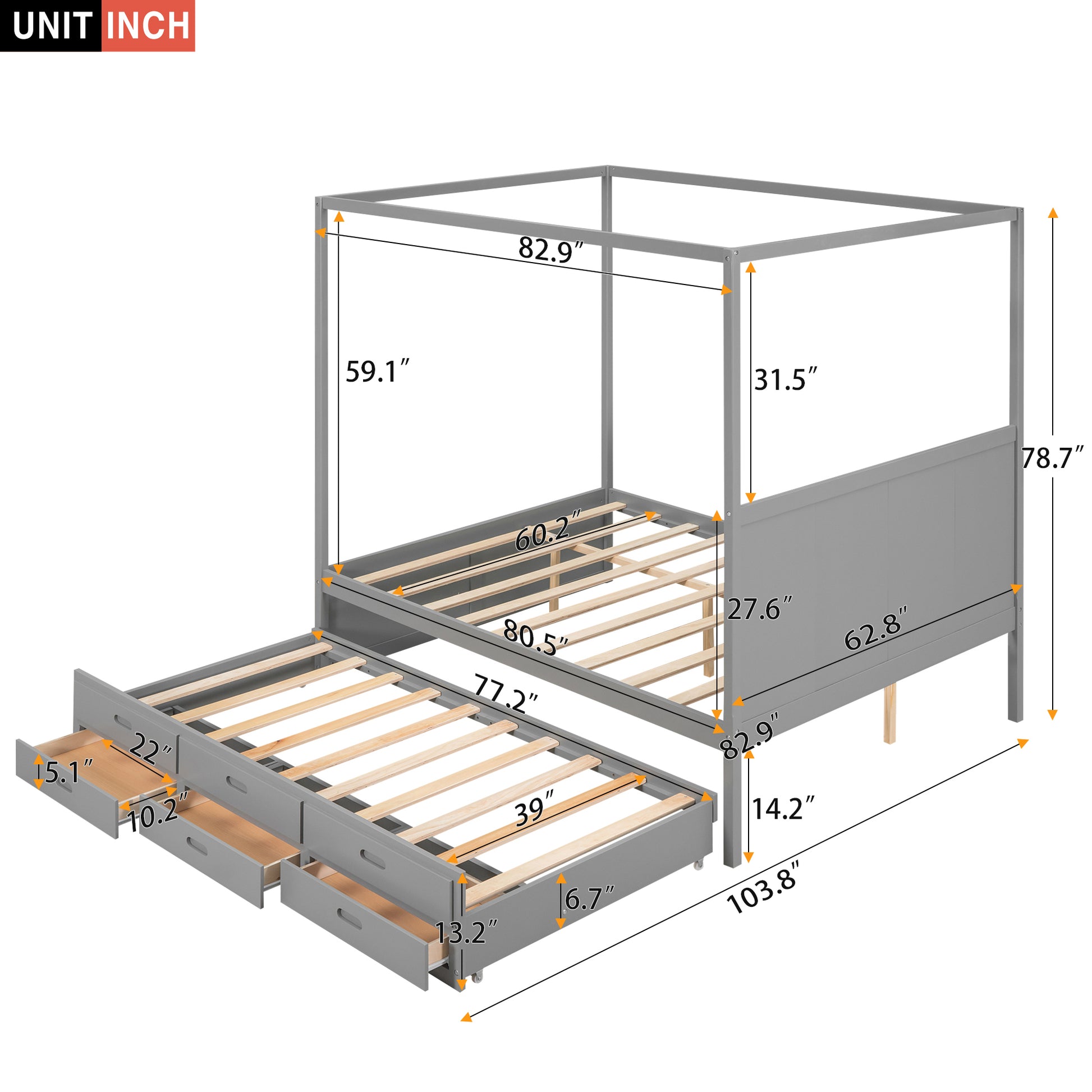 UNIT INCH

82.9″

59.1″

31.5″

78.7″

60.2″

27.6″

80.5″

62.8″

77.2″

82.9″

22″

5.1″

10.2″

39″

14.2″

6.7″

13.2″

103.8″