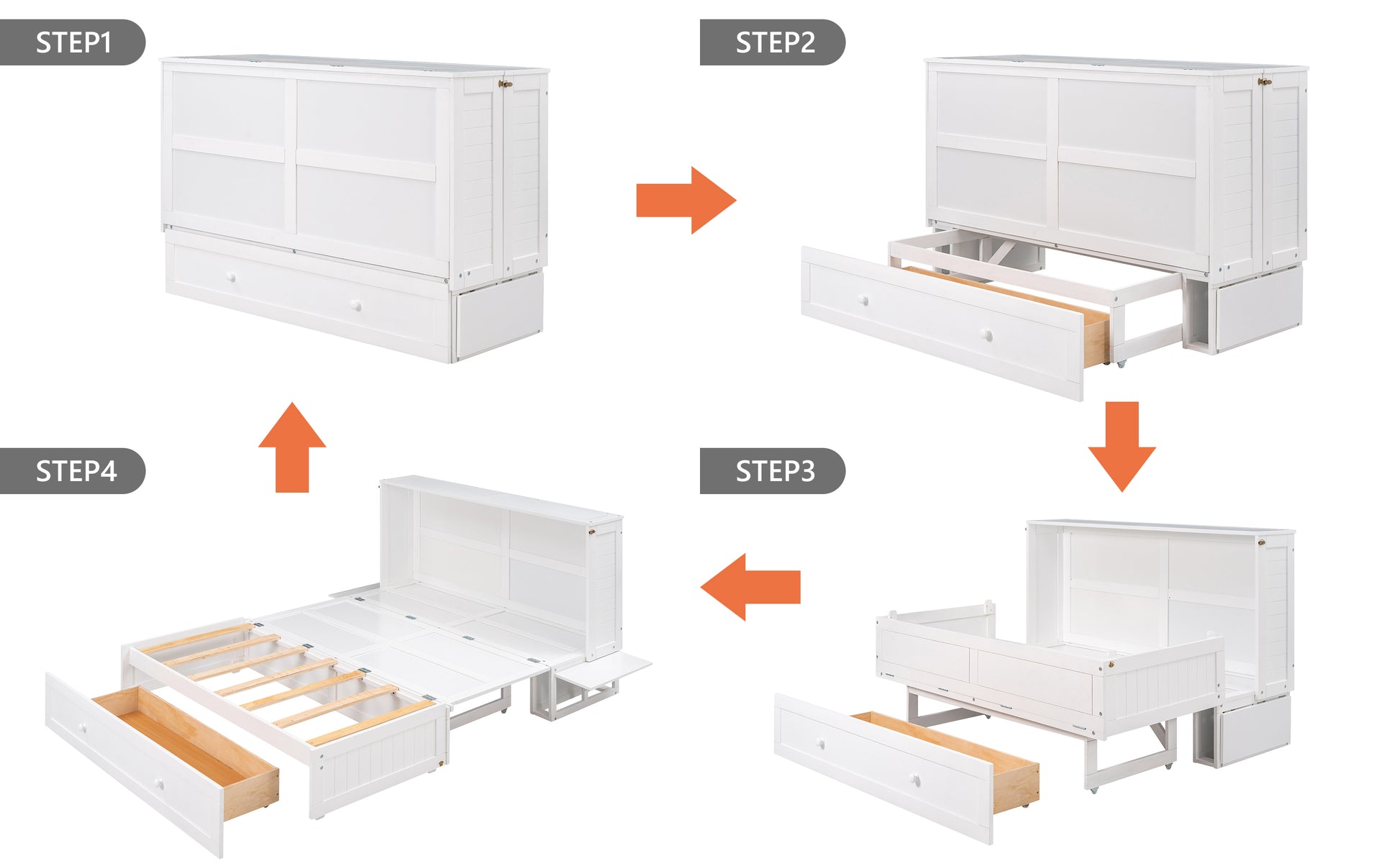 STEP1

STEP2

STEP4

STEP3