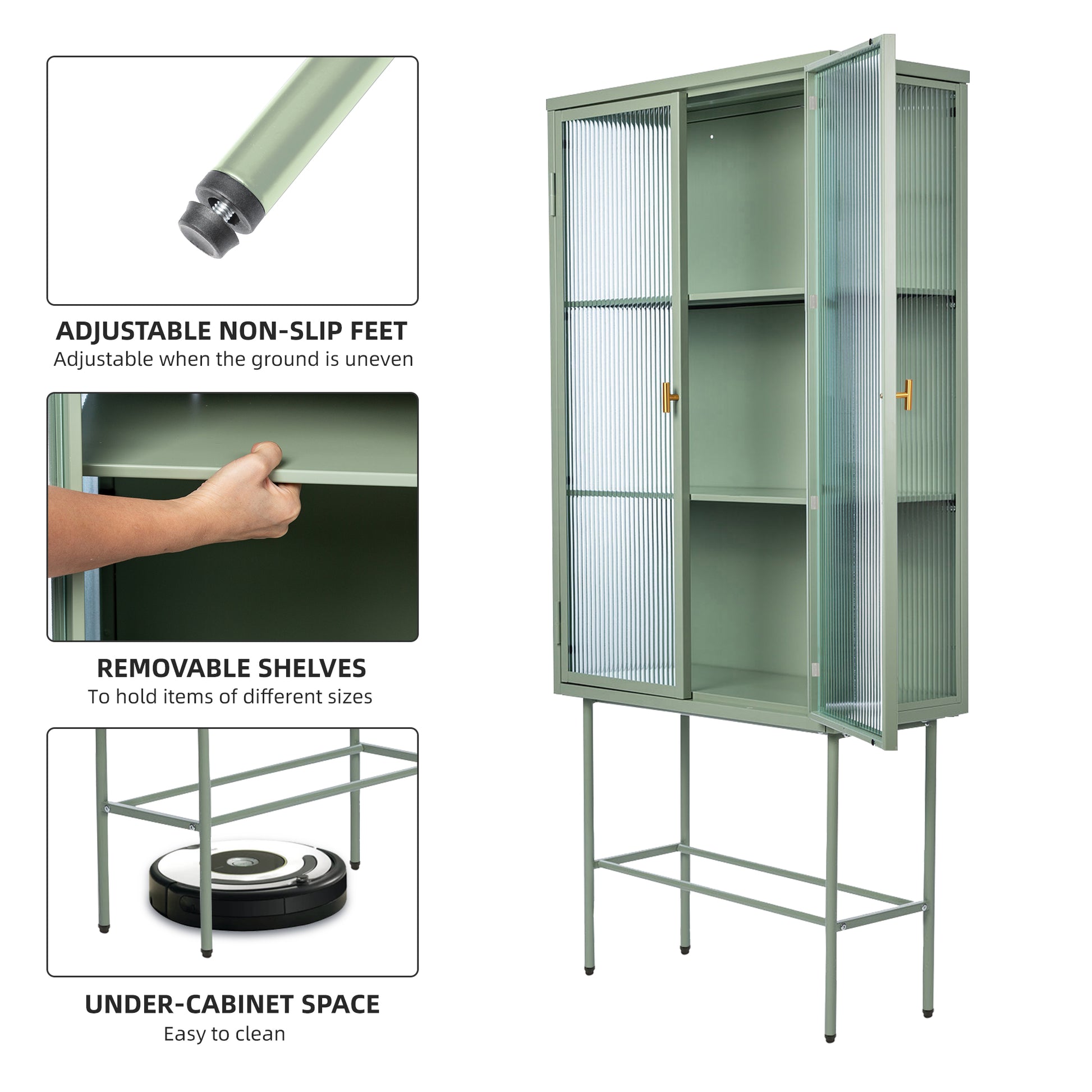 ADJUSTABLE NON-SLIP FEET
Adjustable when the ground is uneven

REMOVABLE SHELVES
To hold items of different sizes

UNDER-CABINET SPACE
Easy to clean