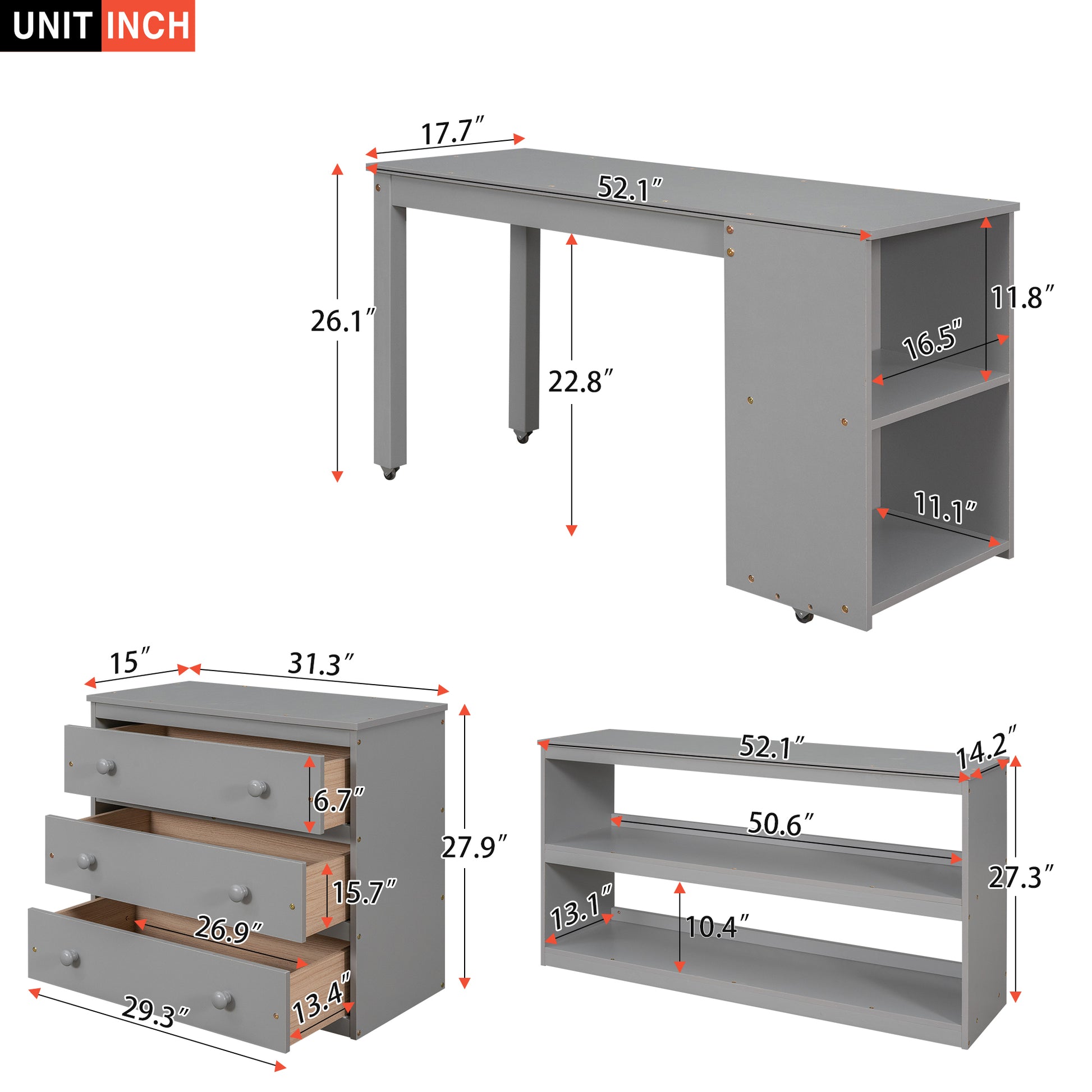 UNIT INCH

17.7″
52.1″
26.1″
22.8″
11.8″
16.5″
11.1″

15″
31.3″
6.7″
27.9″
15.7″
26.9″
13.4″
29.3″

52.1″
14.2″
50.6″
27.3″
13.1″
10.4″