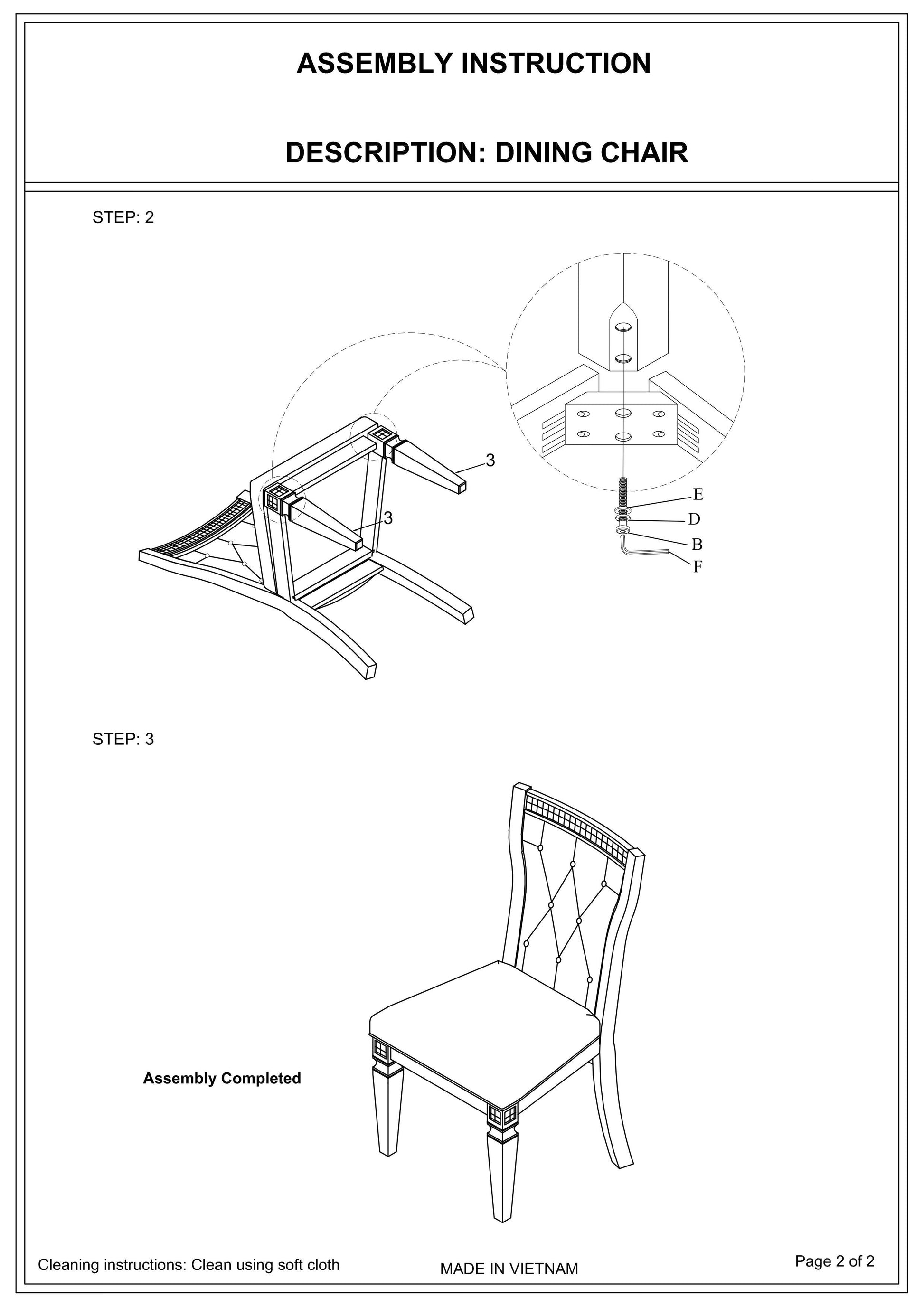 ASSEMBLY INSTRUCTION

DESCRIPTION: DINING CHAIR

STEP: 2

3

3

E
D
B
F

STEP: 3

Assembly Completed

Cleaning instructions: Clean using soft cloth

MADE IN VIETNAM

Page 2 of 2